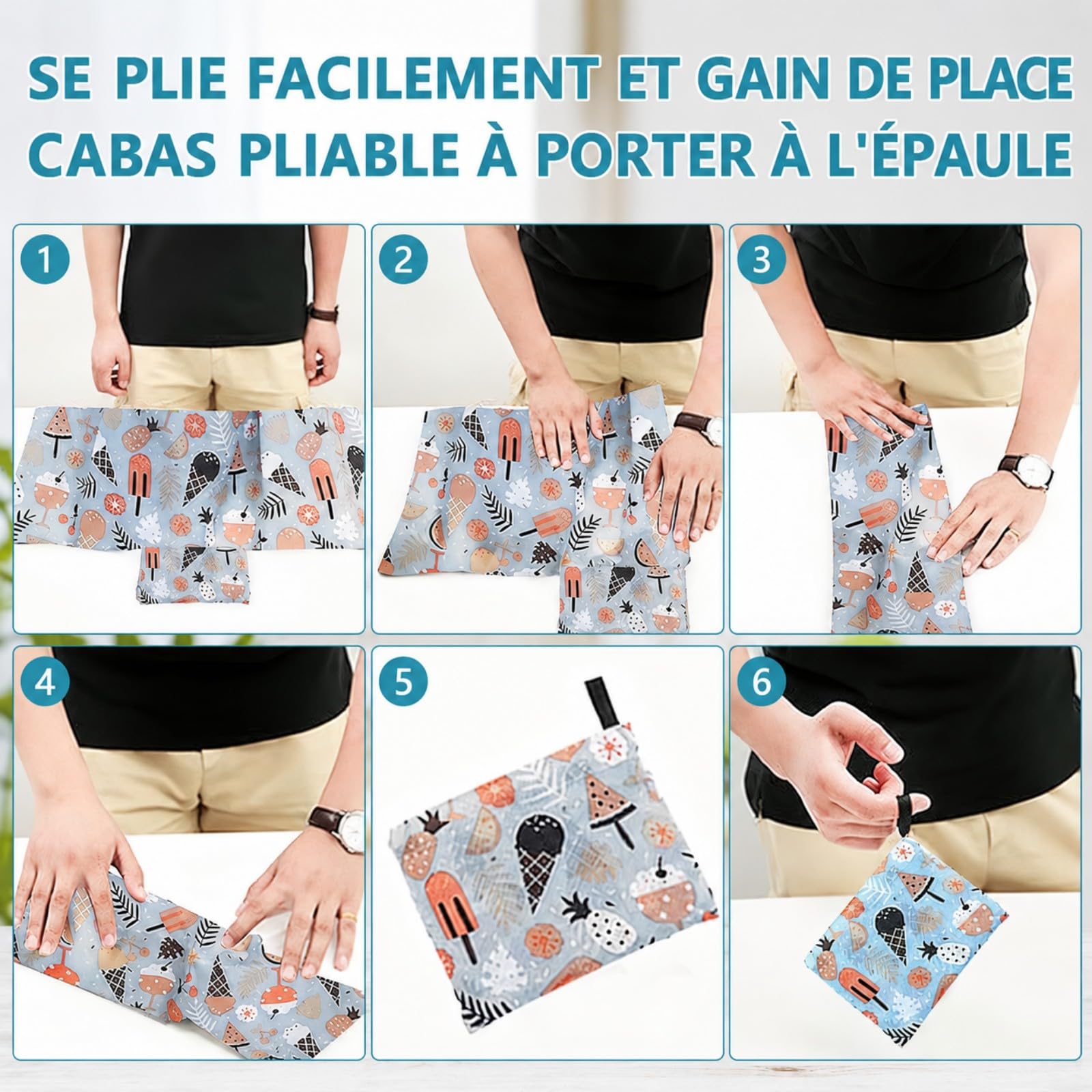 SE PLIE FACILEMENT ET GAIN DE PLACE
CABAS PLIABLE À PORTER À L'ÉPAULE

1

2

3

4

5

6