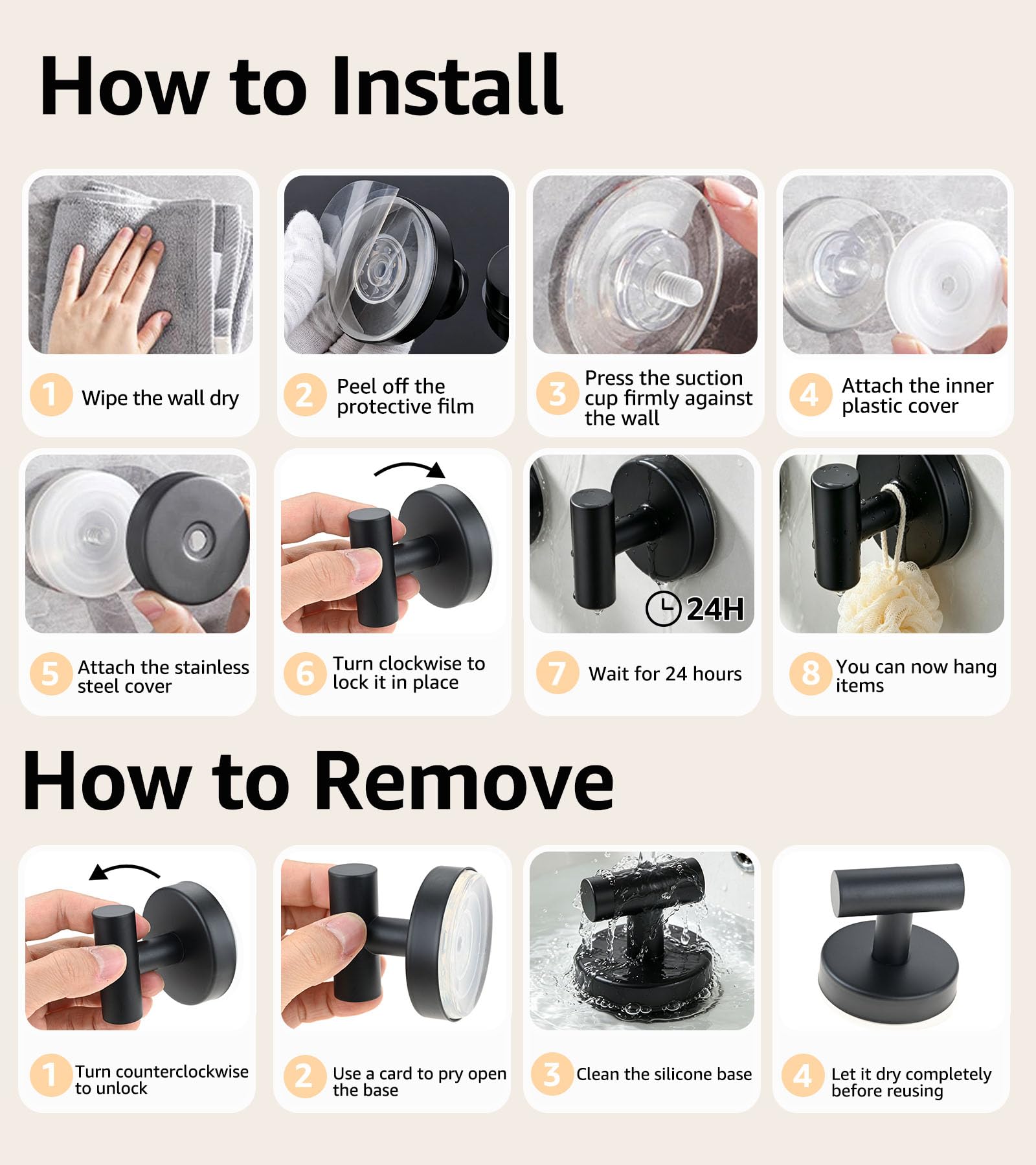 How to Install

1 Wipe the wall dry

2 Peel off the protective film

3 Press the suction cup firmly against the wall

4 Attach the inner plastic cover

5 Attach the stainless steel cover

6 Turn clockwise to lock it in place

24H

7 Wait for 24 hours

8 You can now hang items

How to Remove

1 Turn counterclockwise to unlock

2 Use a card to pry open the base

3 Clean the silicone base

4 Let it dry completely before reusing