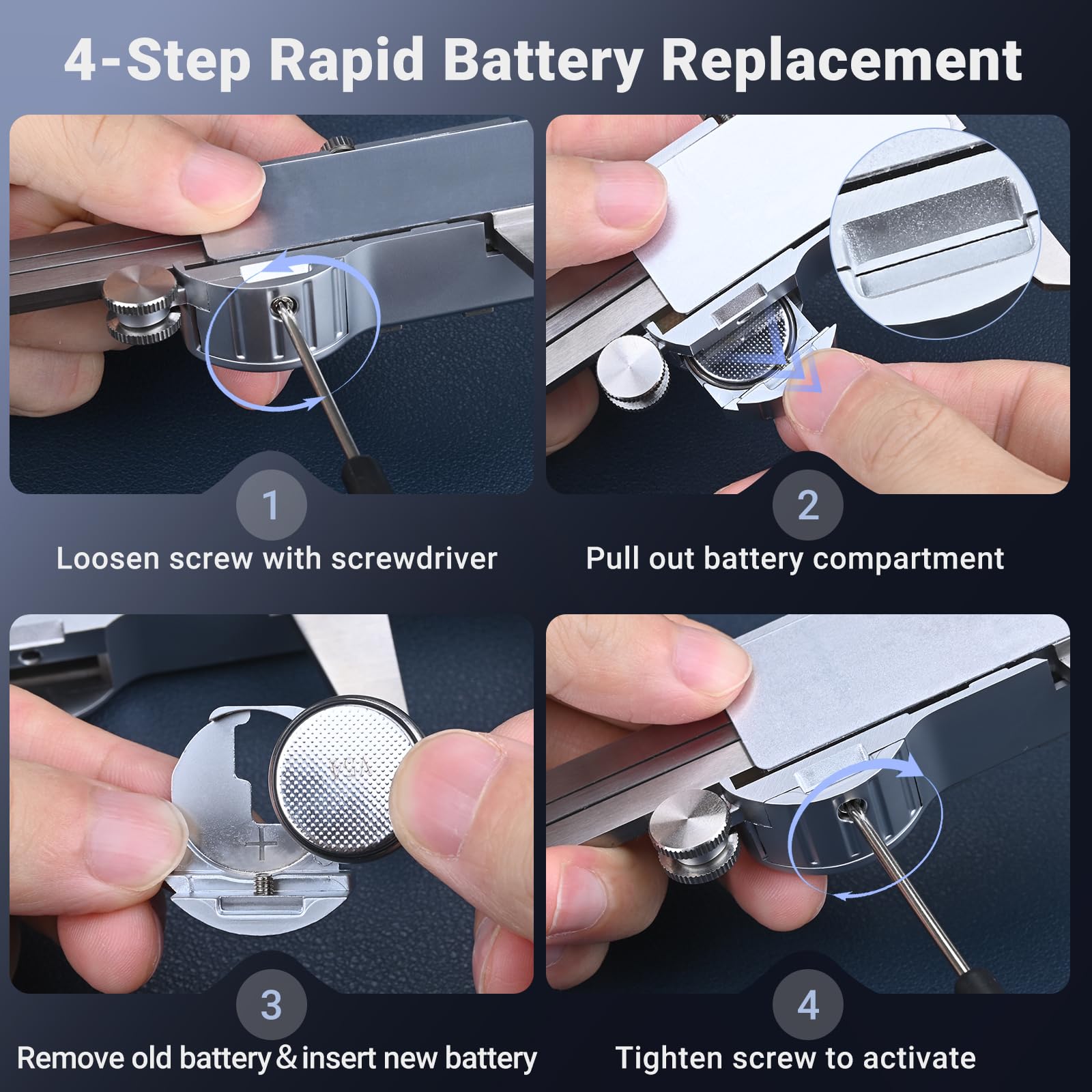 4-Step Rapid Battery Replacement

1

Loosen screw with screwdriver

2

Pull out battery compartment

+

3

Remove old battery & insert new battery

4

Tighten screw to activate