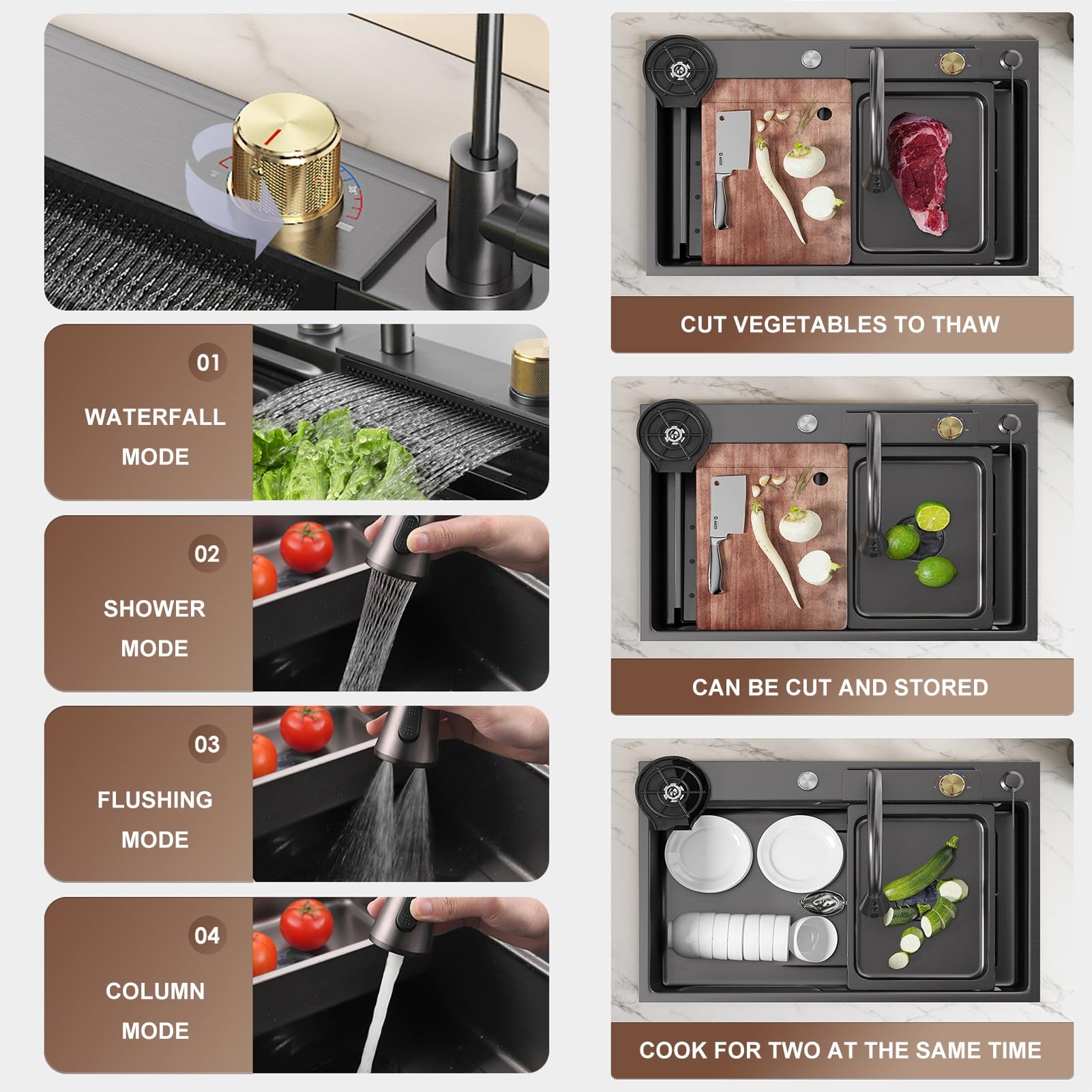 01
WATERFALL MODE

02
SHOWER MODE

03
FLUSHING MODE

04
COLUMN MODE

CUT VEGETABLES TO THAW

CAN BE CUT AND STORED

COOK FOR TWO AT THE SAME TIME