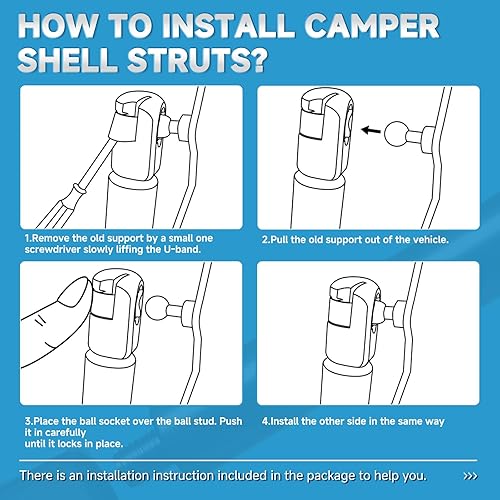 HOW TO INSTALL CAMPER SHELL STRUTS?

1.Remove the old support by a small one screwdriver slowly liffing the U-band.

2.Pull the old support out of the vehicle.

3.Place the ball socket over the ball stud. Push it in carefully
until it locks in place.

4.Install the other side in the same way

There is an installation instruction included in the package to help you. >>>