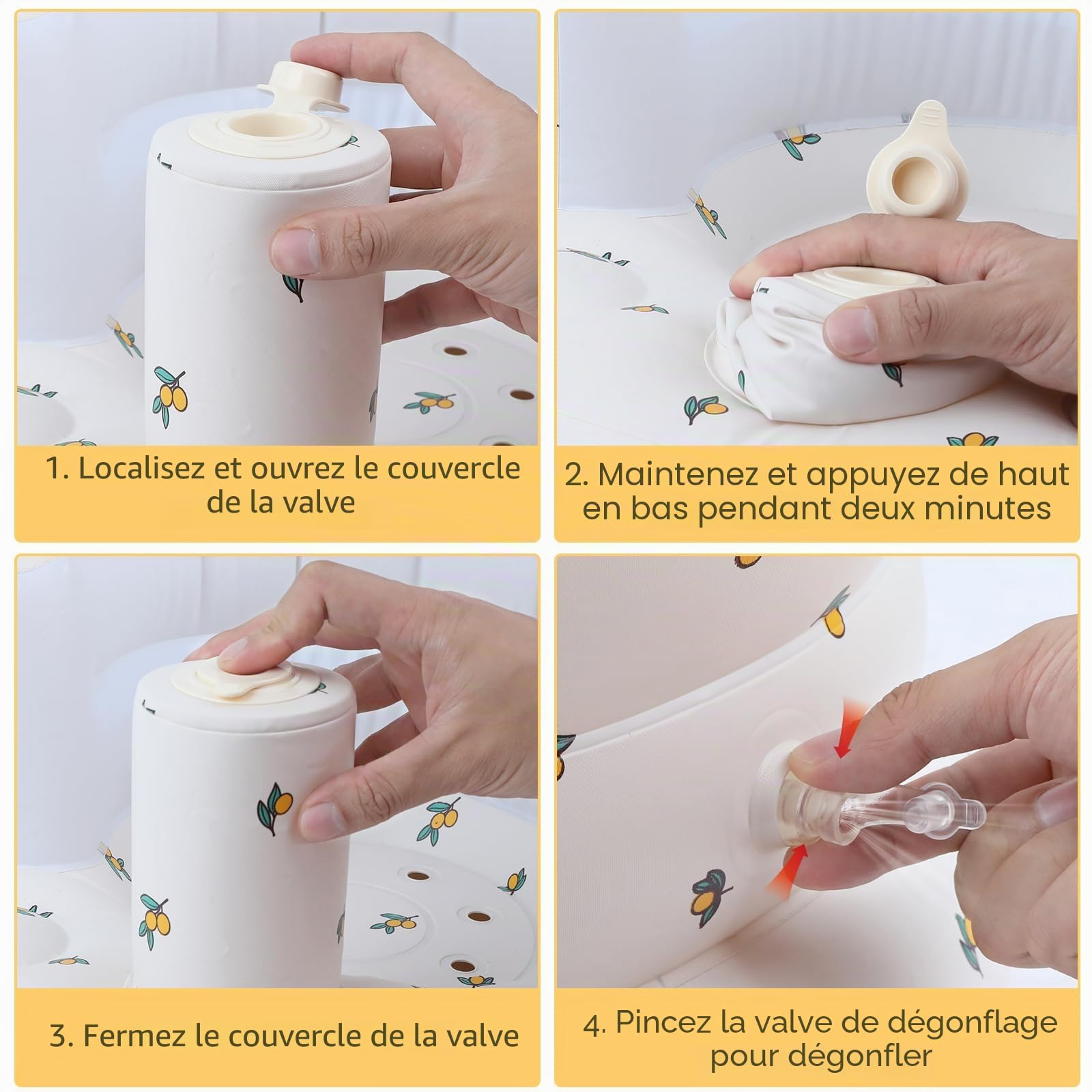 1. Localisez et ouvrez le couvercle de la valve

2. Maintenez et appuyez de haut en bas pendant deux minutes

3. Fermez le couvercle de la valve

4. Pincez la valve de dégonflage pour dégonfler