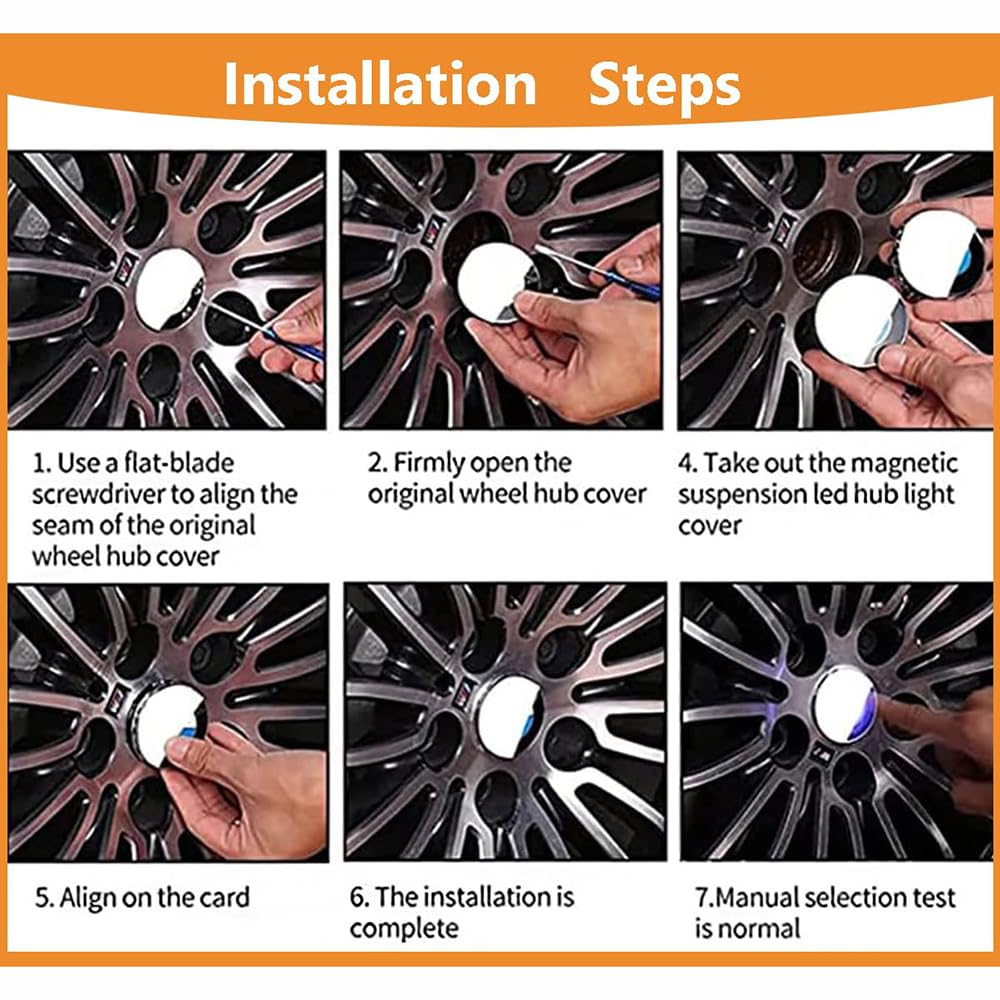 Installation Steps

1. Use a flat-blade screwdriver to align the seam of the original wheel hub cover

2. Firmly open the original wheel hub cover

4. Take out the magnetic suspension led hub light cover

5. Align on the card

6. The installation is complete

7.Manual selection test is normal