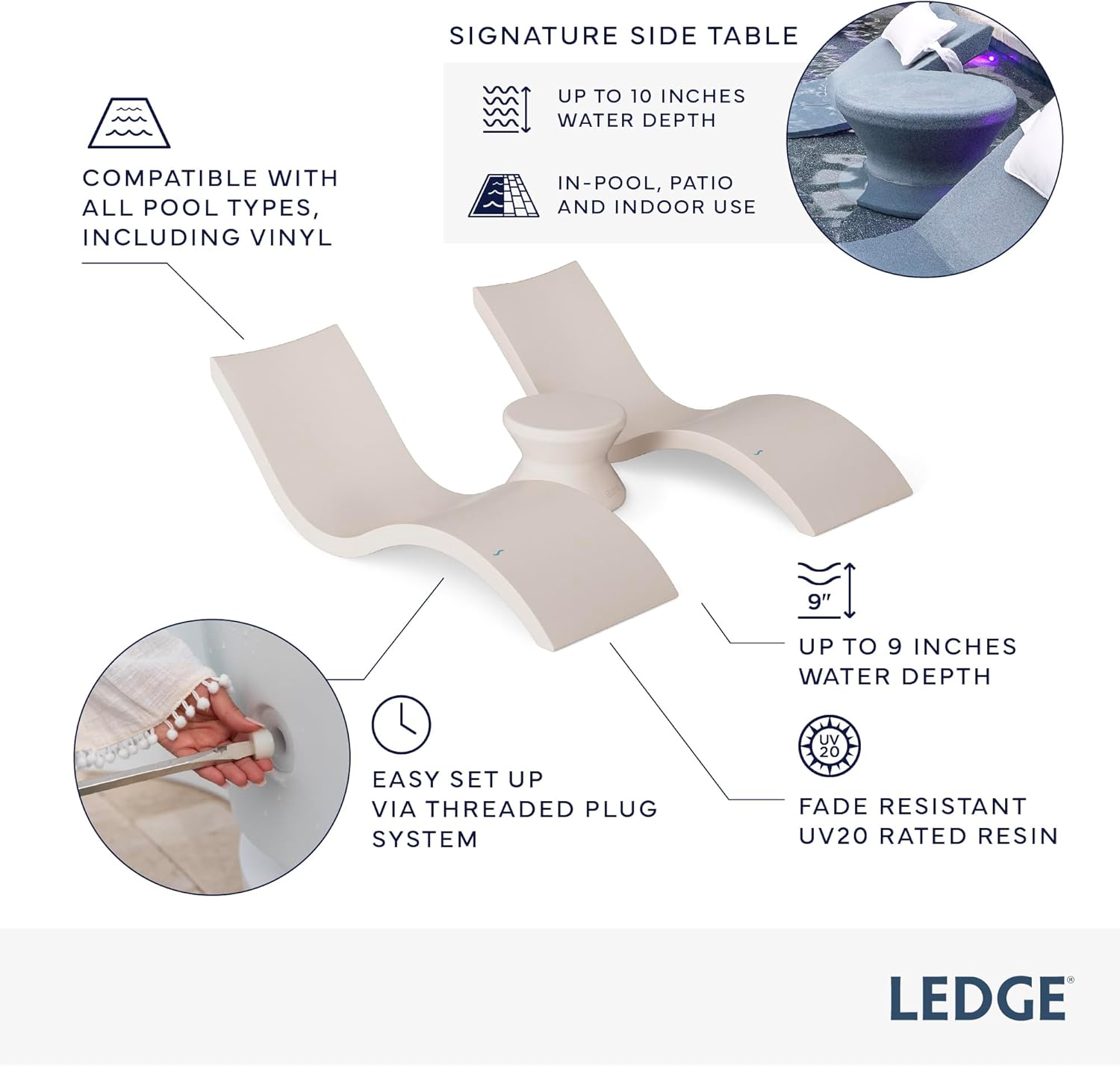 SIGNATURE SIDE TABLE

UP TO 10 INCHES WATER DEPTH

IN-POOL, PATIO AND INDOOR USE

COMPATIBLE WITH ALL POOL TYPES, INCLUDING VINYL

9"

UP TO 9 INCHES WATER DEPTH

EASY SET UP VIA THREADED PLUG SYSTEM

UV 20

FADE RESISTANT UV20 RATED RESIN

LEDGE®