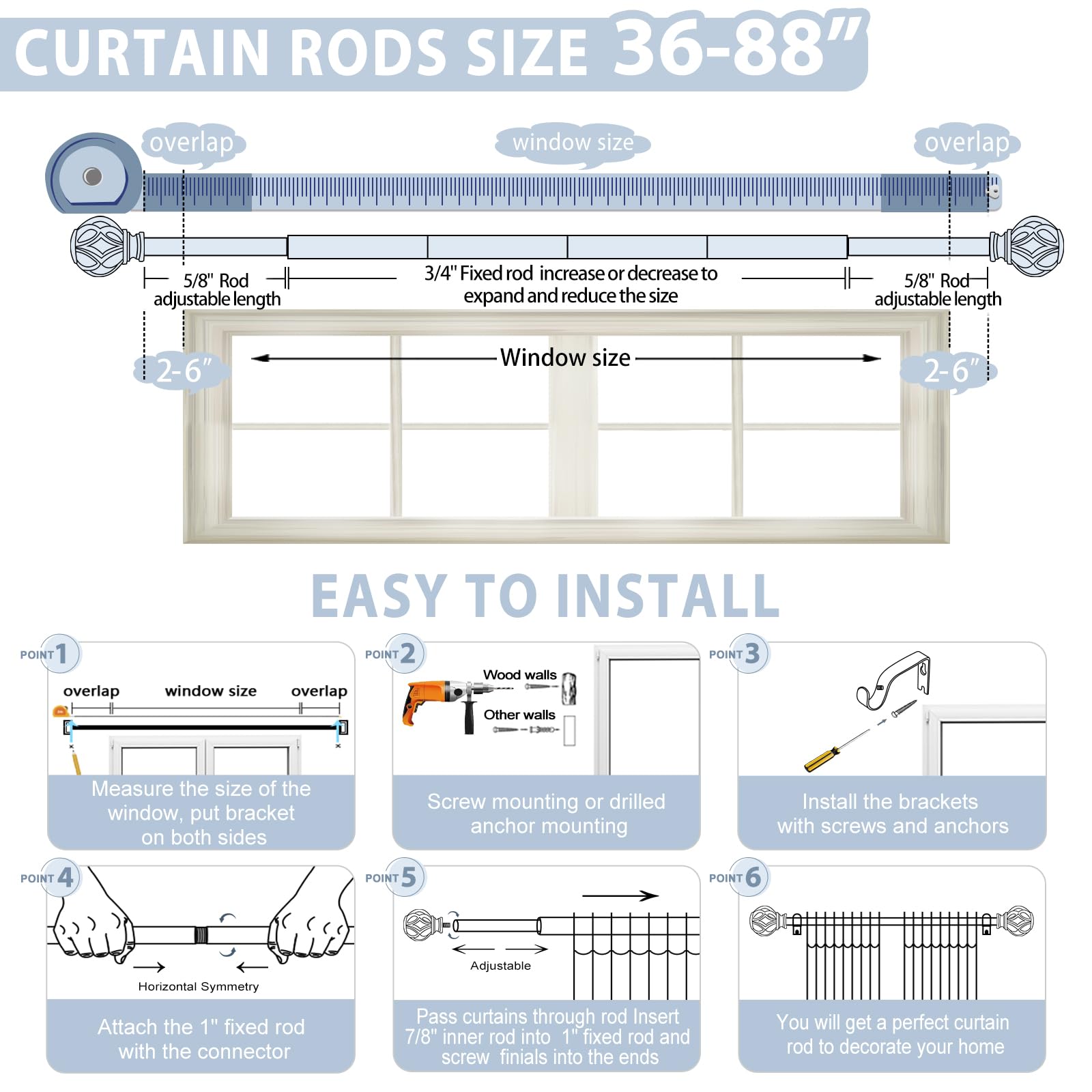 CURTAIN RODS SIZE 36-88"

overlap

window size

overlap

5/8" Rod adjustable length

3/4" Fixed rod increase or decrease to expand and reduce the size

5/8" Rod adjustable length

2-6"

Window size

2-6"

EASY TO INSTALL

POINT 1

overlap window size overlap

Measure the size of the window, put bracket on both sides

POINT 2

Wood walls

Other walls

Screw mounting or drilled anchor mounting

POINT 3

Install the brackets with screws and anchors

POINT 4

Horizontal Symmetry

Attach the 1" fixed rod with the connector

POINT 5

Adjustable

Pass curtains through rod Insert 7/8" inner rod into 1" fixed rod and screw finials into the ends

POINT 6

You will get a perfect curtain rod to decorate your home