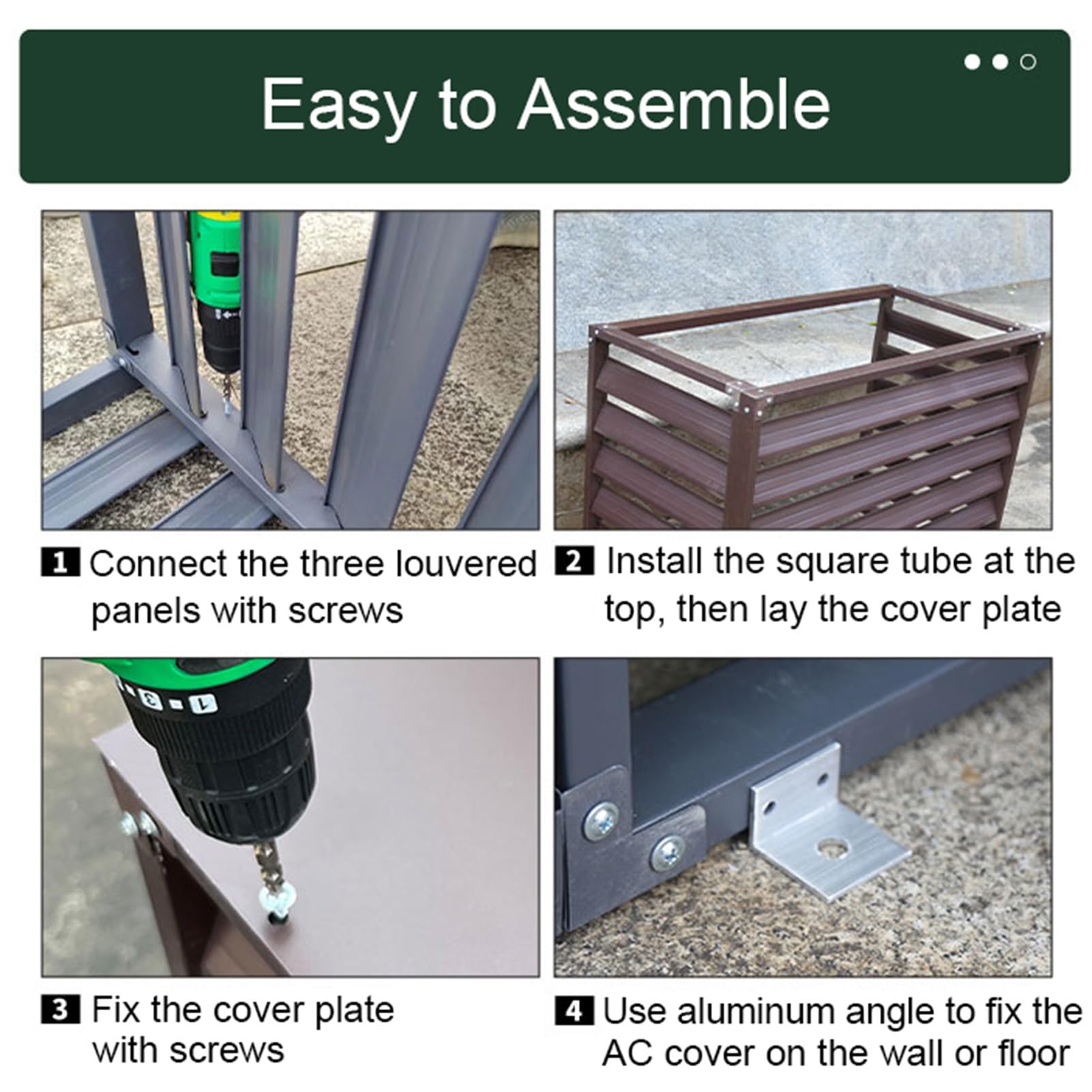 Easy to Assemble

1 Connect the three louvered panels with screws

2 Install the square tube at the top, then lay the cover plate

3 Fix the cover plate with screws

4 Use aluminum angle to fix the AC cover on the wall or floor