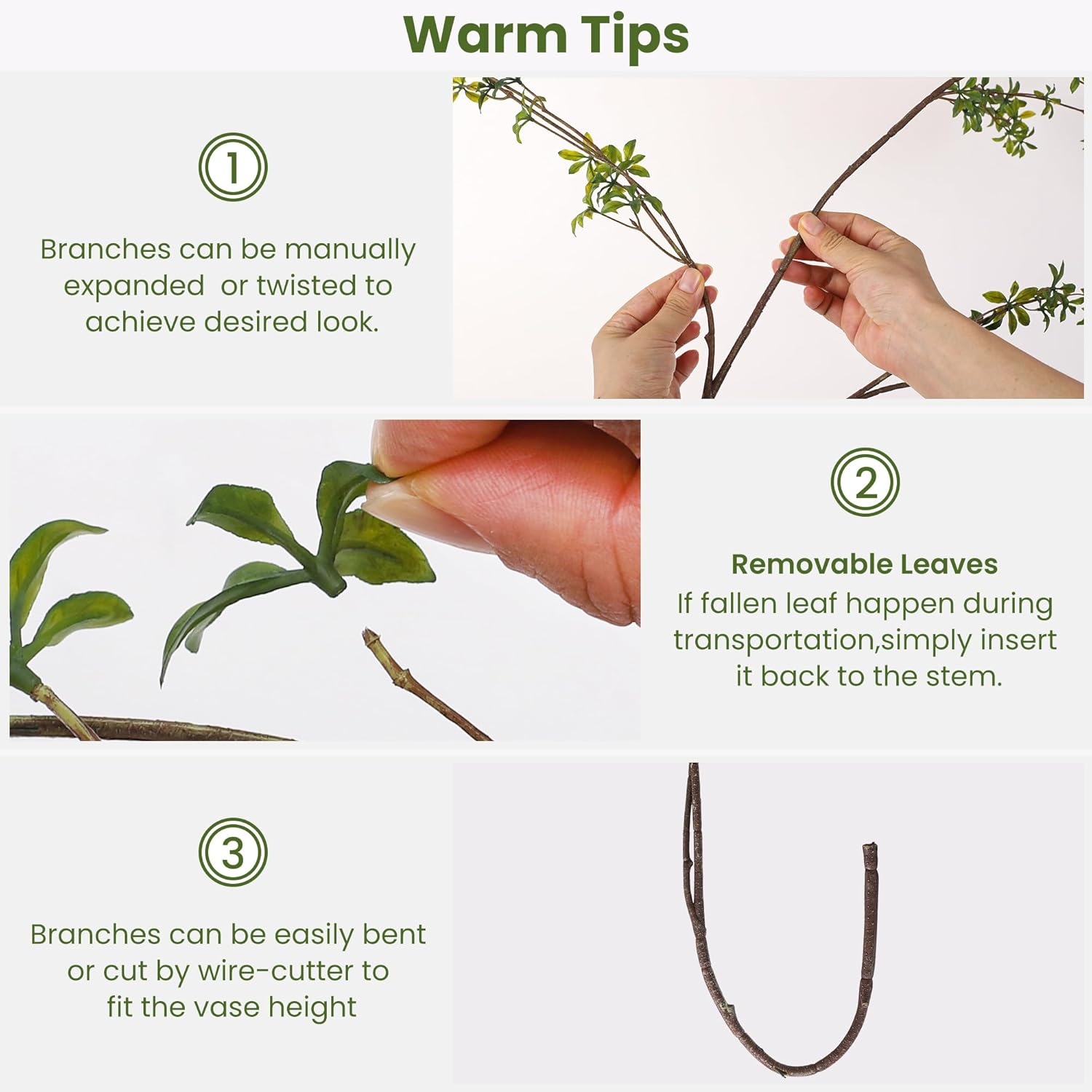 Warm Tips

①

Branches can be manually expanded  or twisted to achieve desired look.

②

Removable Leaves
If fallen leaf happen during transportation,simply insert it back to the stem.

③

Branches can be easily bent or cut by wire-cutter to fit the vase height