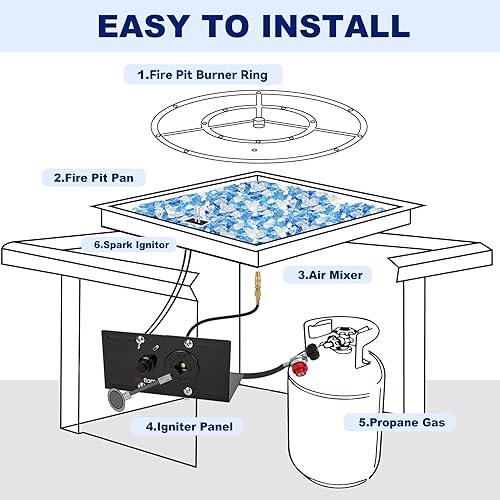 EASY TO INSTALL

1.Fire Pit Burner Ring

2.Fire Pit Pan

6.Spark Ignitor

3.Air Mixer

4.Igniter Panel

5.Propane Gas