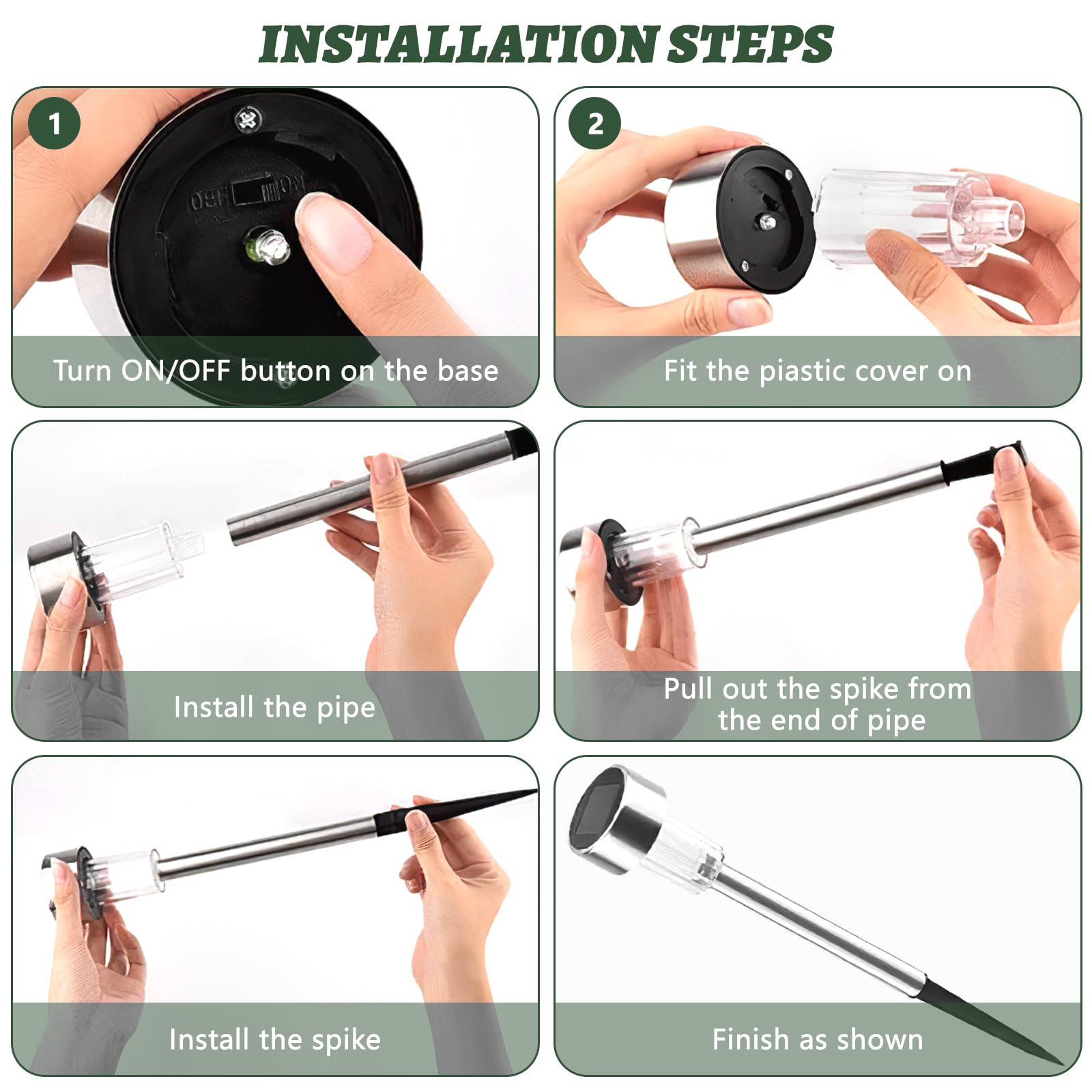 INSTALLATION STEPS

1

OFF ON

Turn ON/OFF button on the base

2

Fit the piastic cover on

Install the pipe

Pull out the spike from the end of pipe

Install the spike

Finish as shown