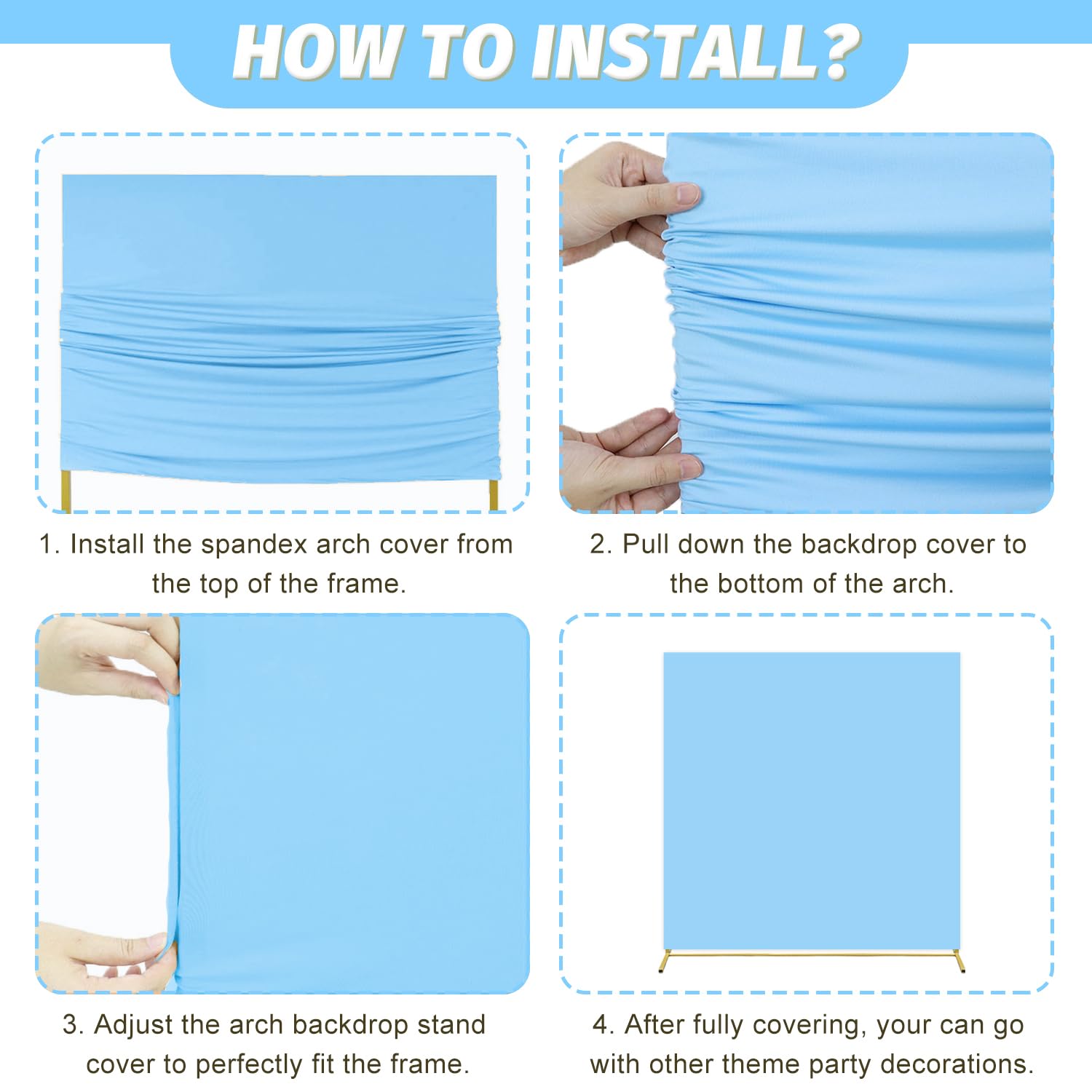 HOW TO INSTALL?

1. Install the spandex arch cover from the top of the frame.

2. Pull down the backdrop cover to the bottom of the arch.

3. Adjust the arch backdrop stand cover to perfectly fit the frame.

4. After fully covering, your can go with other theme party decorations.