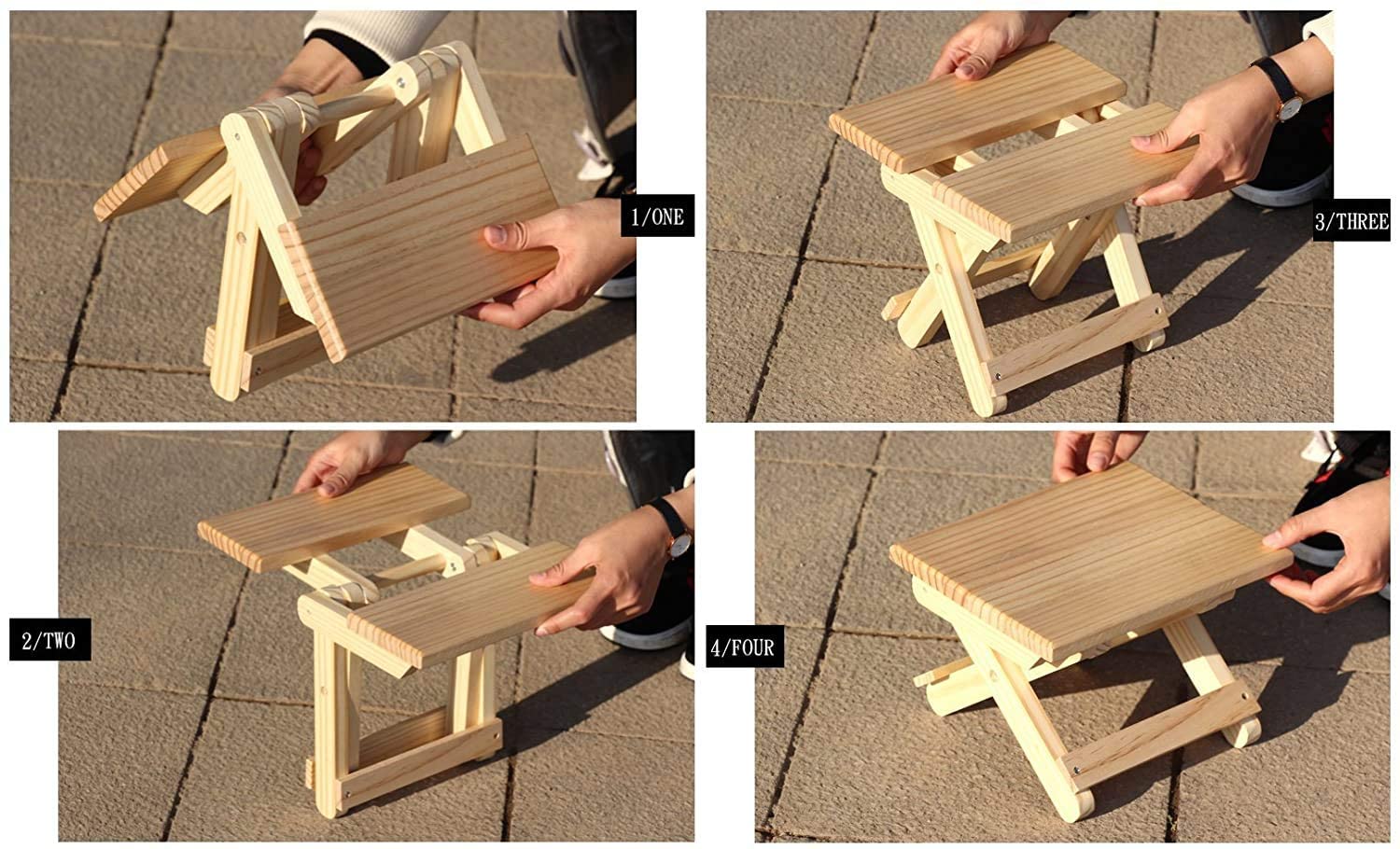 1/ONE

3/THREE

2/TWO

4/FOUR