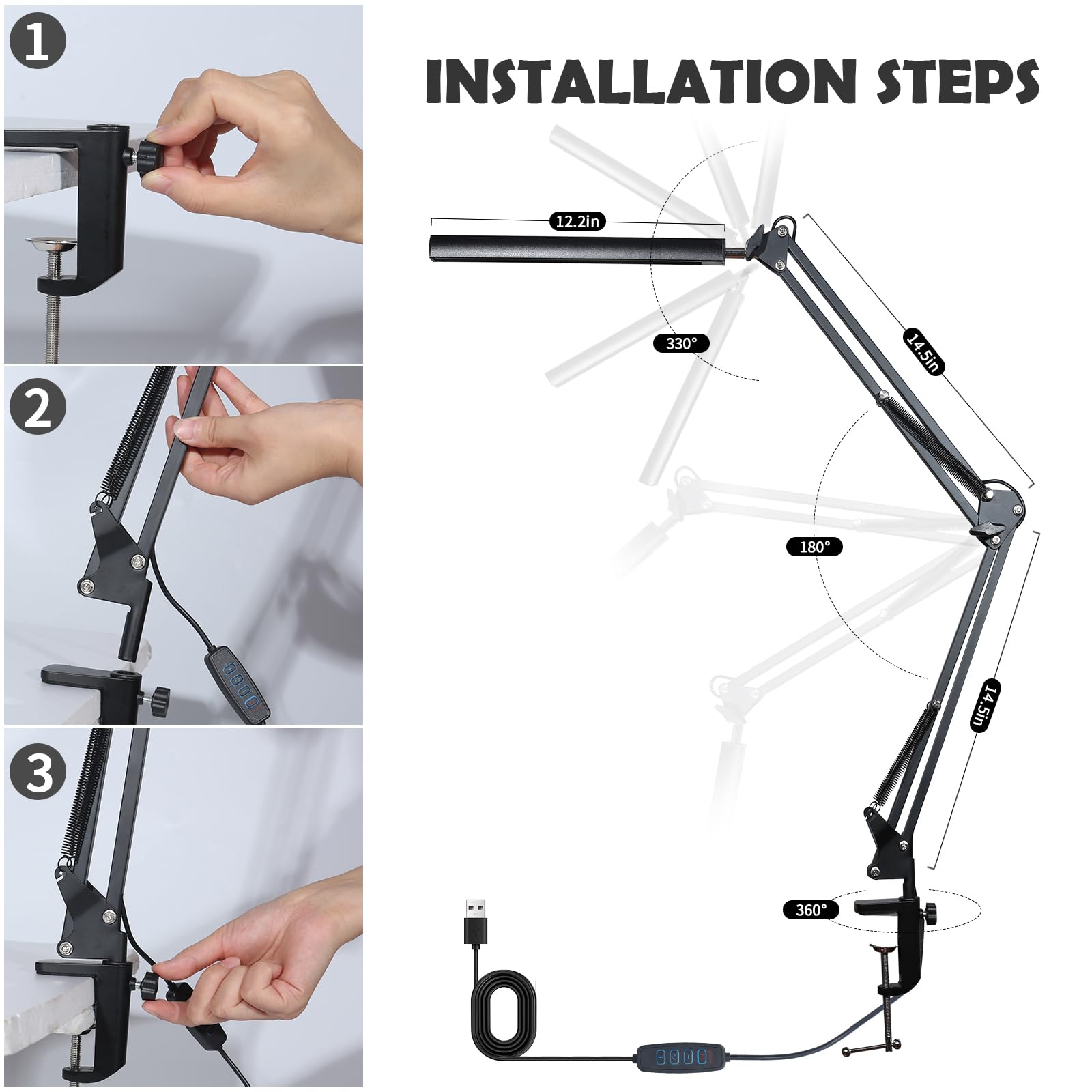 1

2

3

INSTALLATION STEPS

12.2in

330°

14.5in

180°

14.5in

360°