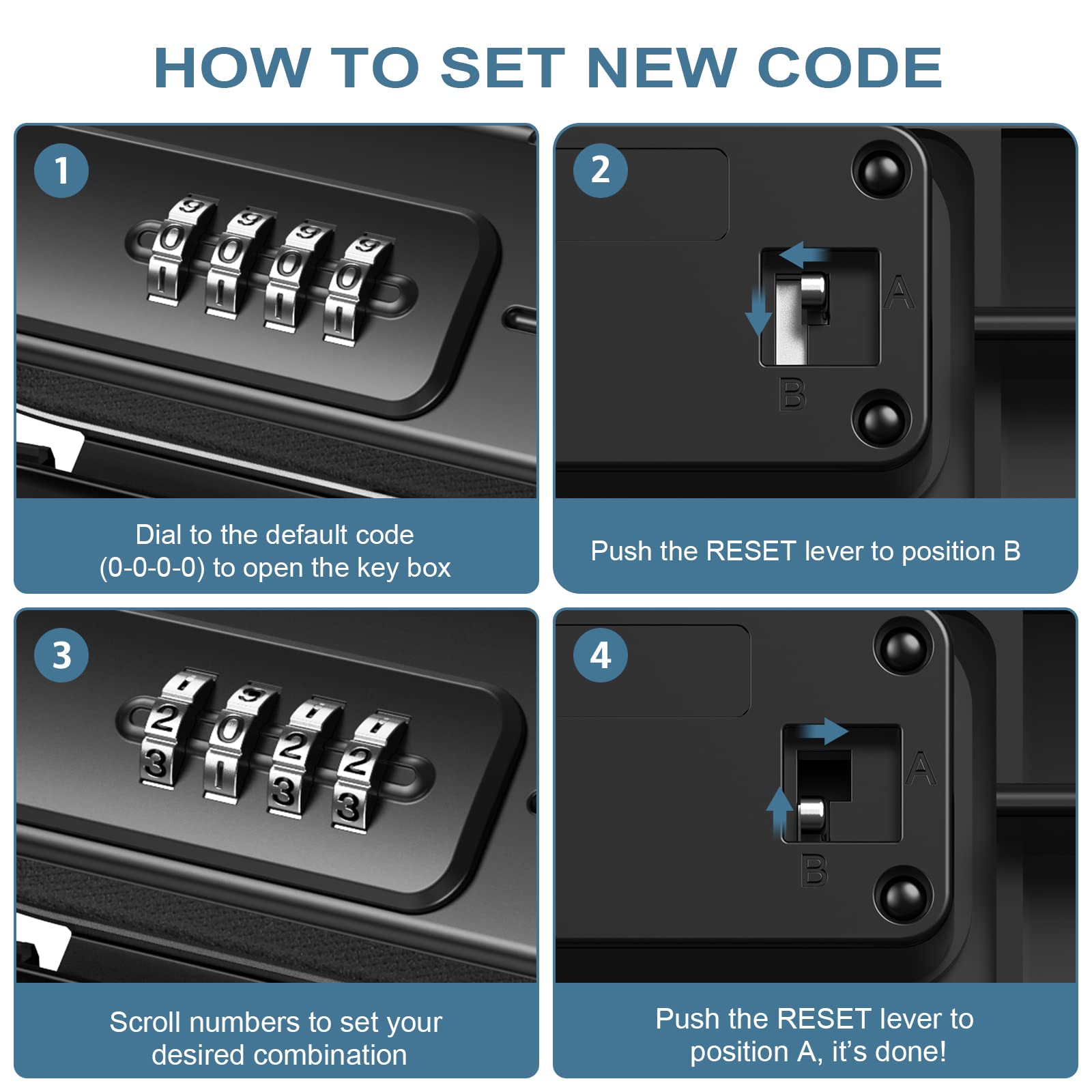 HOW TO SET NEW CODE

1

9 9 9 9
0 0 0 0
1 1 1 1

Dial to the default code (0-0-0-0) to open the key box

2

A

B

Push the RESET lever to position B

3

1 9 1 1
2 0 2 2
3 1 3 3

Scroll numbers to set your desired combination

4

A

B

Push the RESET lever to position A, it's done!