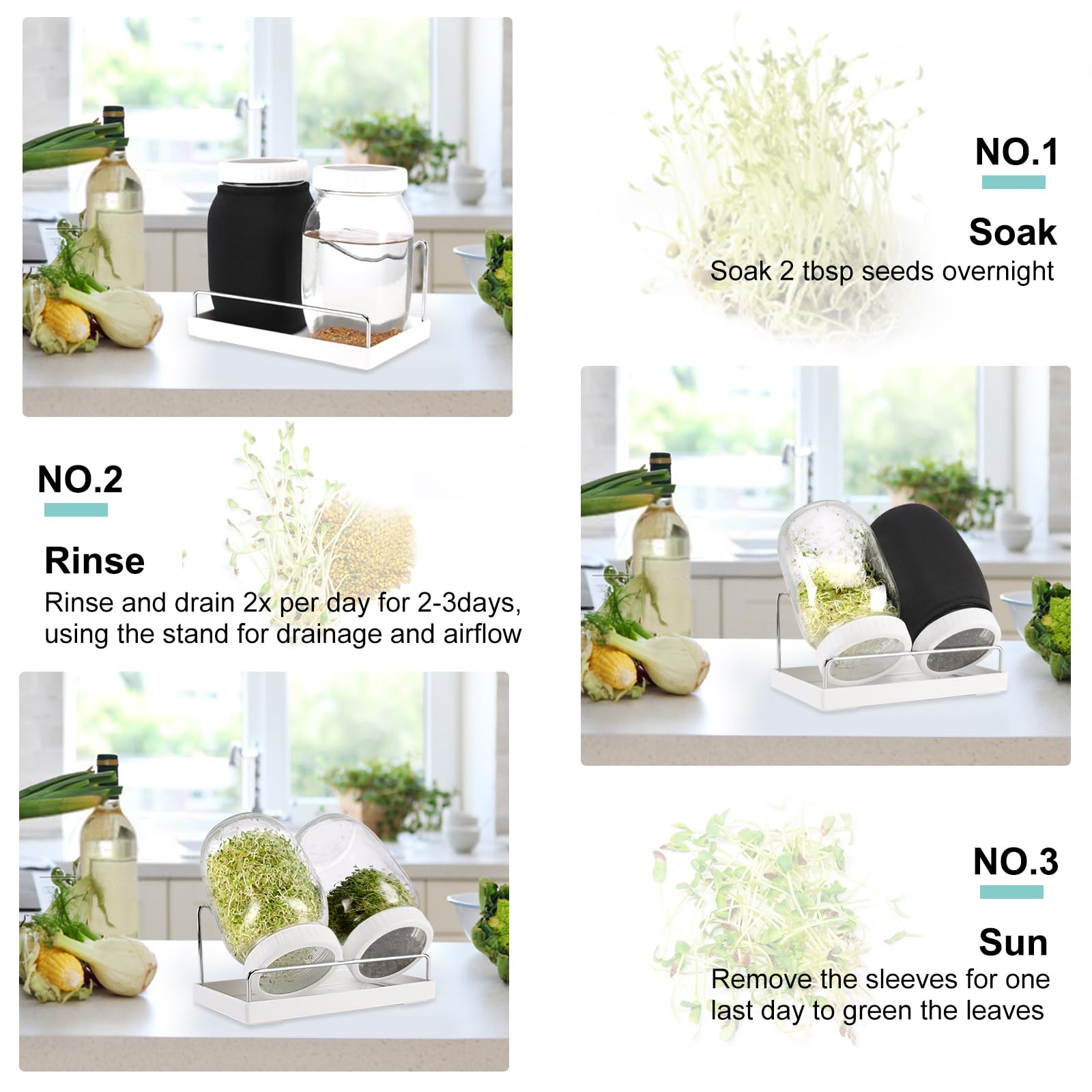 NO.1

Soak

Soak 2 tbsp seeds overnight

NO.2

Rinse

Rinse and drain 2x per day for 2-3days, using the stand for drainage and airflow

NO.3

Sun

Remove the sleeves for one last day to green the leaves