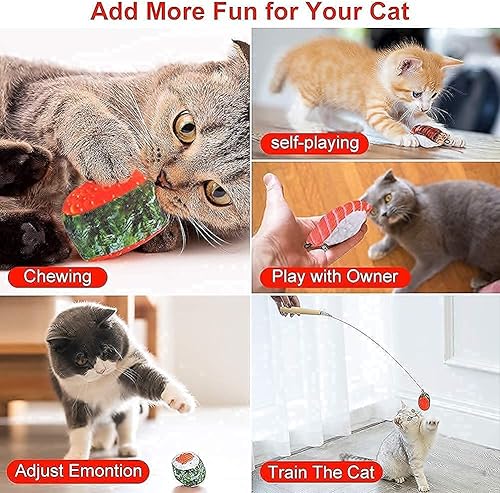 Add More Fun for Your Cat

Chewing

self-playing

Play with Owner

Adjust Emontion

Train The Cat