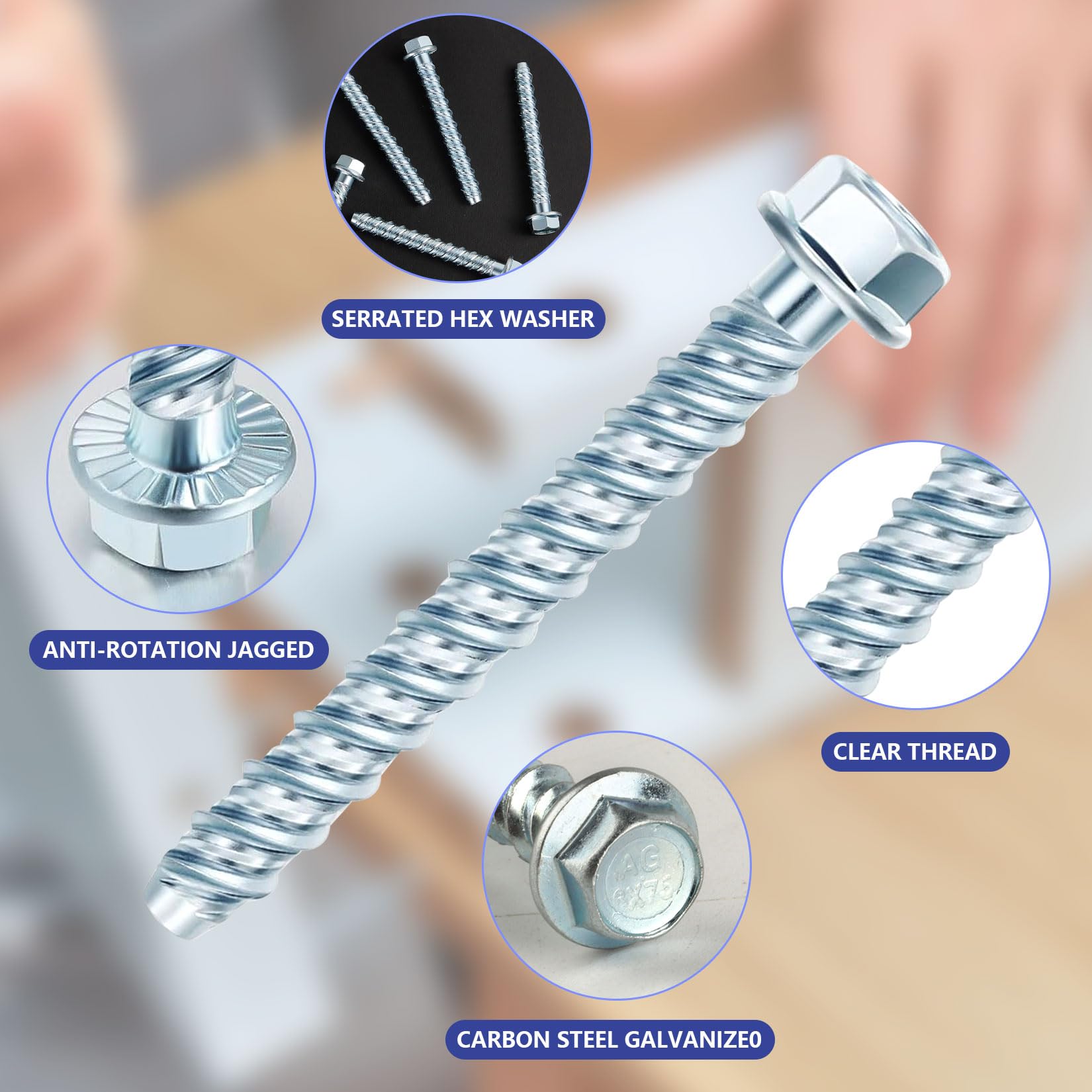 SERRATED HEX WASHER

ANTI-ROTATION JAGGED

CLEAR THREAD

AG
8X75

CARBON STEEL GALVANIZE0