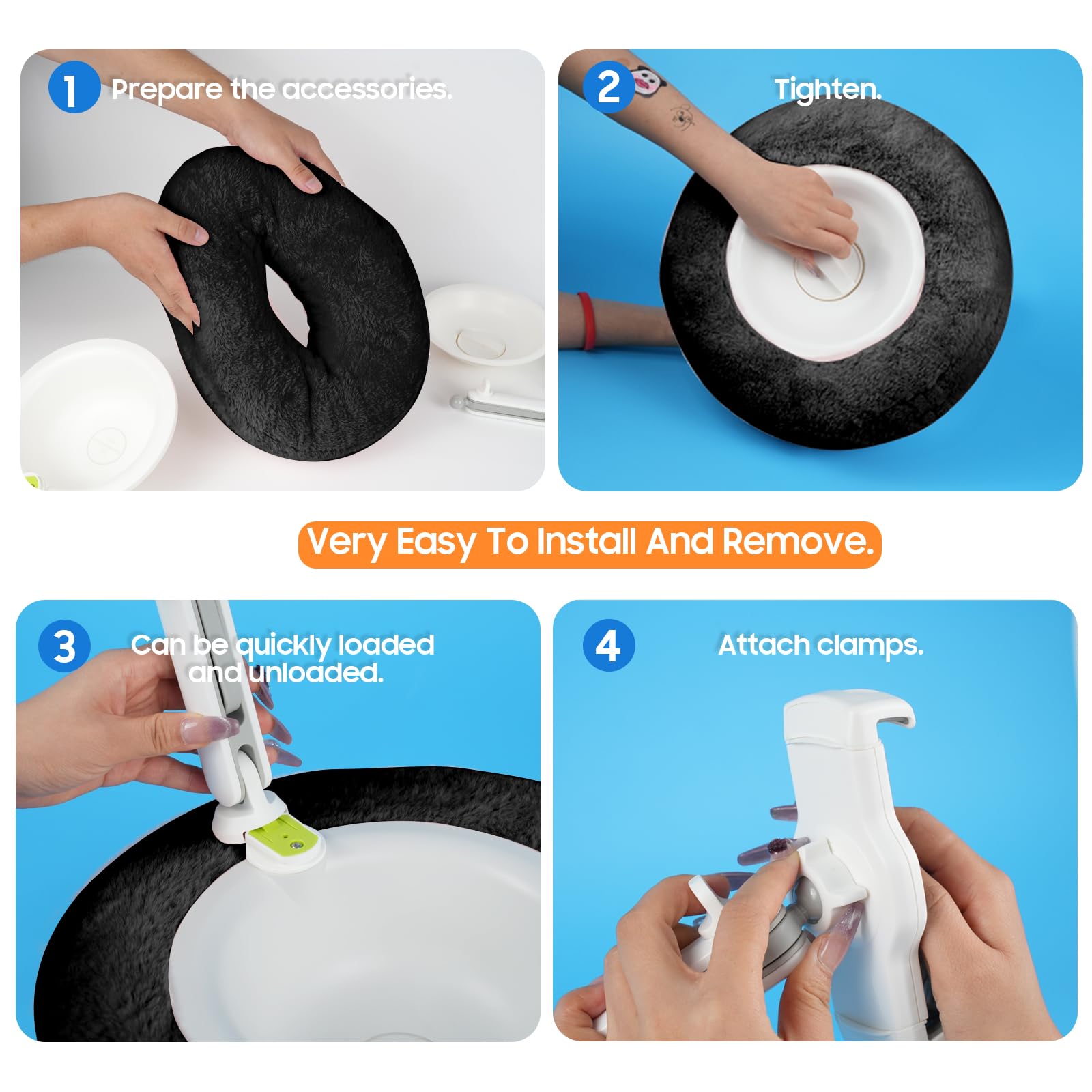 1 Prepare the accessories.

2 Tighten.

Very Easy To Install And Remove.

3 Can be quickly loaded and unloaded.

4 Attach clamps.