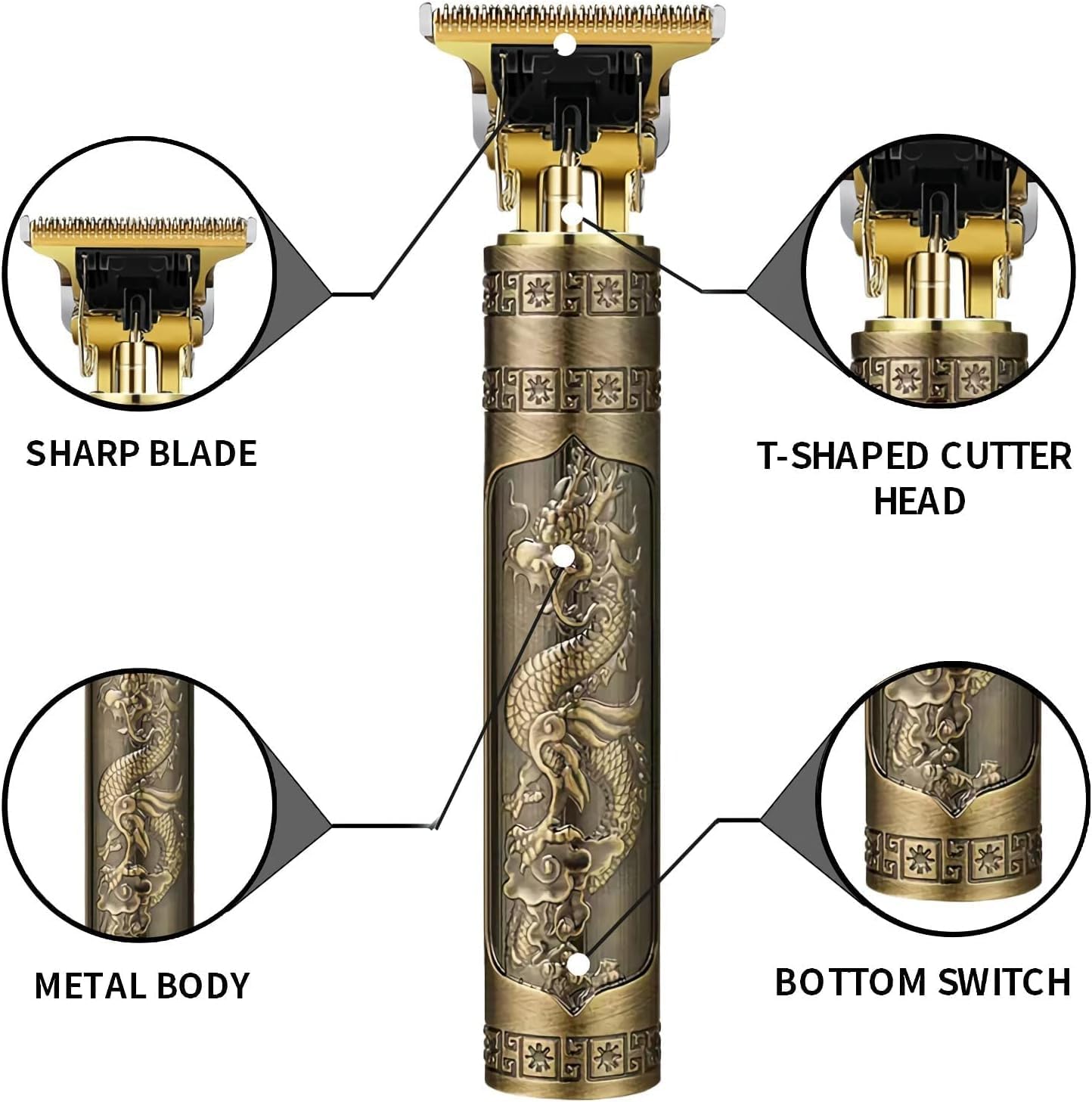 SHARP BLADE

T-SHAPED CUTTER HEAD

METAL BODY

BOTTOM SWITCH