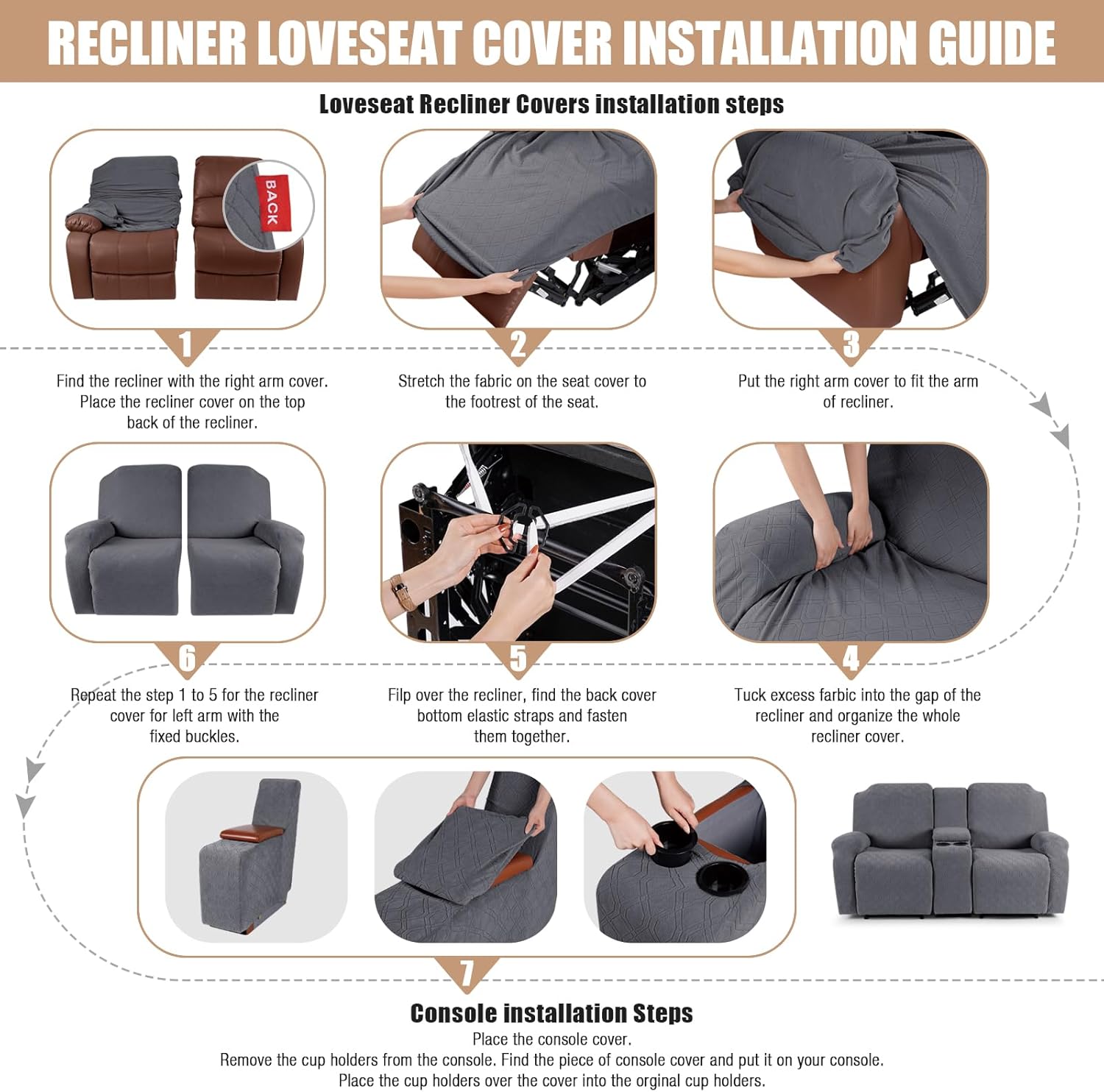 RECLINER LOVESEAT COVER INSTALLATION GUIDE

Loveseat Recliner Covers installation steps

BACK

1
Find the recliner with the right arm cover. Place the recliner cover on the top back of the recliner.

2
Stretch the fabric on the seat cover to the footrest of the seat.

3
Put the right arm cover to fit the arm of recliner.

6
Repeat the step 1 to 5 for the recliner cover for left arm with the fixed buckles.

5
Filp over the recliner, find the back cover bottom elastic straps and fasten them together.

4
Tuck excess farbic into the gap of the recliner and organize the whole recliner cover.

7
Console installation Steps
Place the console cover.
Remove the cup holders from the console. Find the piece of console cover and put it on your console.
Place the cup holders over the cover into the orginal cup holders.