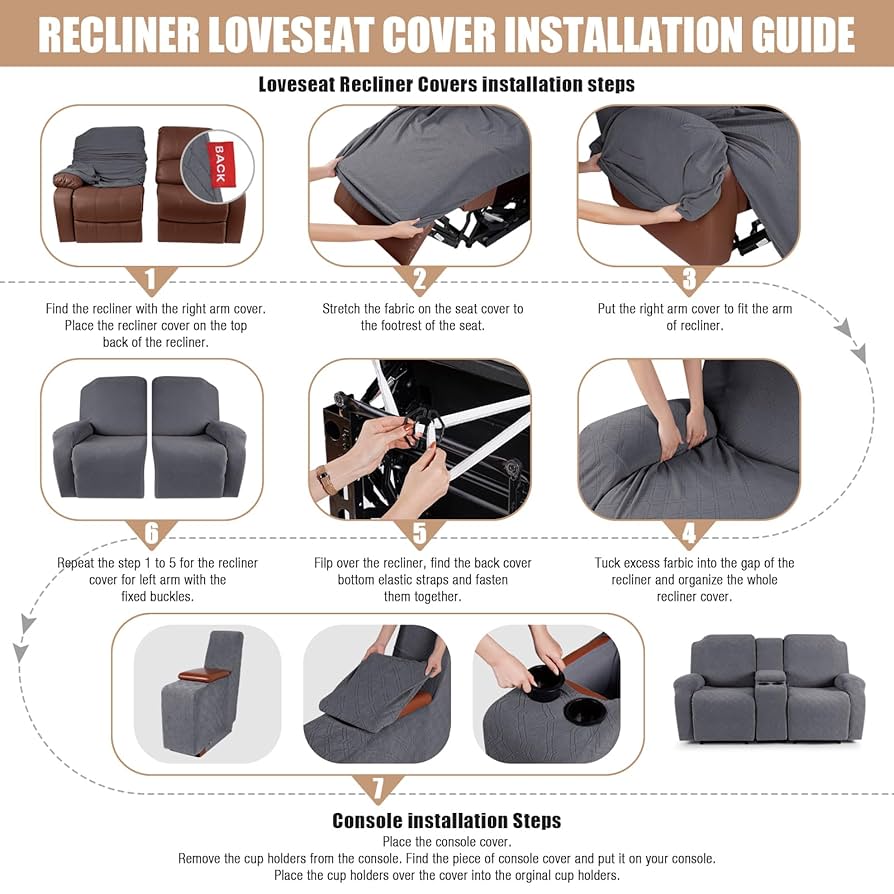 RECLINER LOVESEAT COVER INSTALLATION GUIDE

Loveseat Recliner Covers installation steps

BACK

1

Find the recliner with the right arm cover. Place the recliner cover on the top back of the recliner.

2

Stretch the fabric on the seat cover to the footrest of the seat.

3

Put the right arm cover to fit the arm of recliner.

6

Repeat the step 1 to 5 for the recliner cover for left arm with the fixed buckles.

5

Filp over the recliner, find the back cover bottom elastic straps and fasten them together.

4

Tuck excess farbic into the gap of the recliner and organize the whole recliner cover.

7

Console installation Steps

Place the console cover.
Remove the cup holders from the console. Find the piece of console cover and put it on your console.
Place the cup holders over the cover into the orginal cup holders.