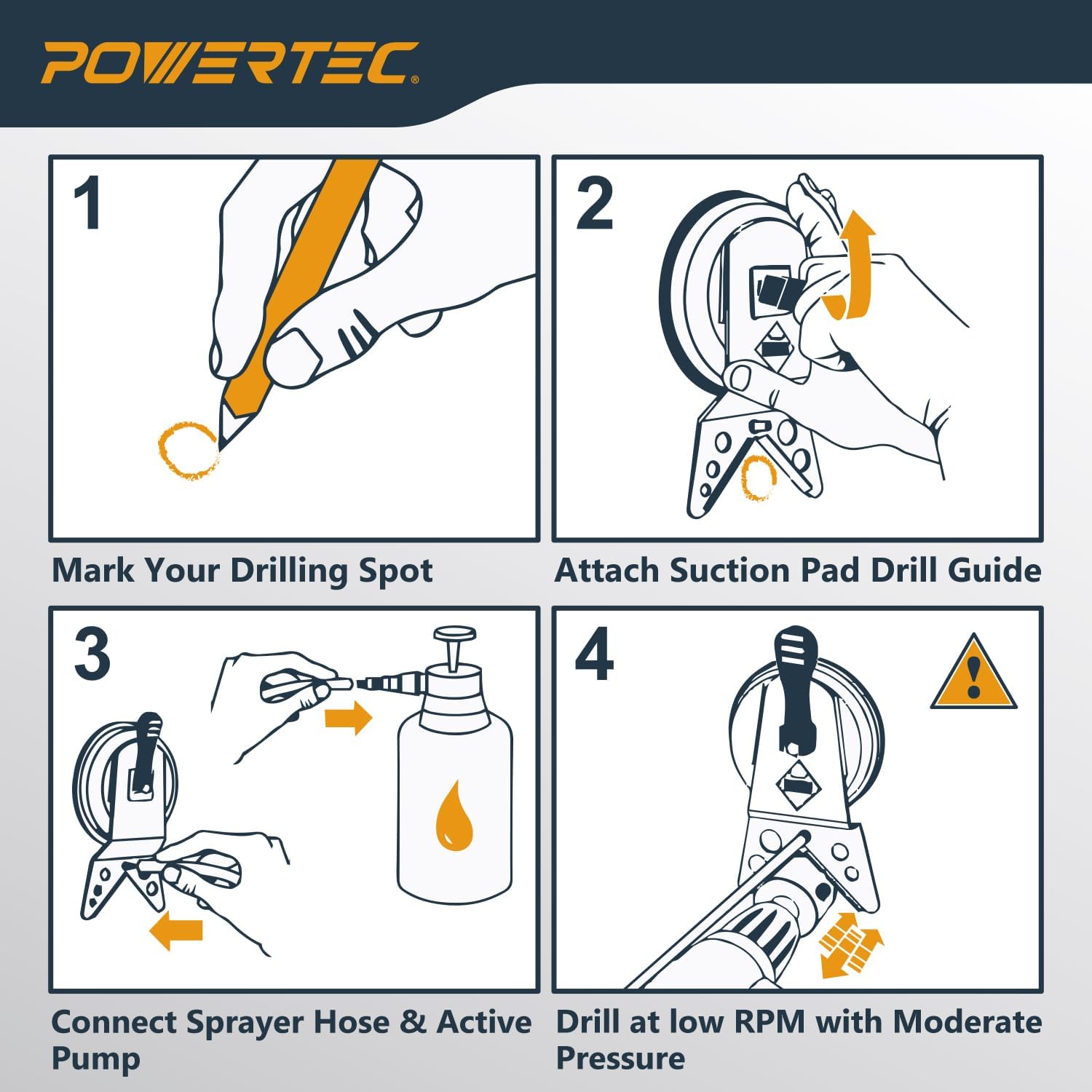 POWERTEC®

1

Mark Your Drilling Spot

2

Attach Suction Pad Drill Guide

3

Connect Sprayer Hose & Active Pump

4

Drill at low RPM with Moderate Pressure