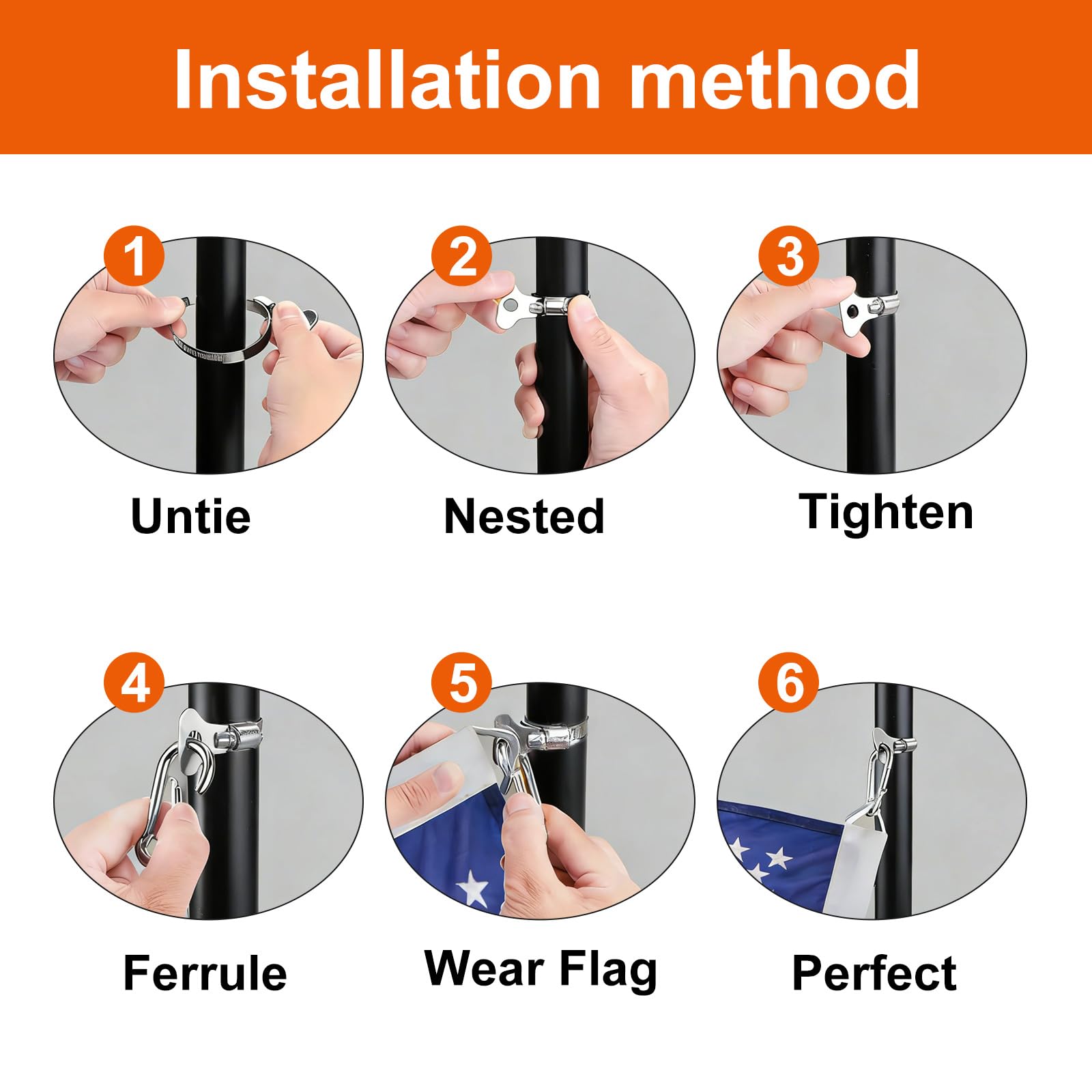 Installation method

1

Untie

2

Nested

3

Tighten

4

Ferrule

5

Wear Flag

6

Perfect