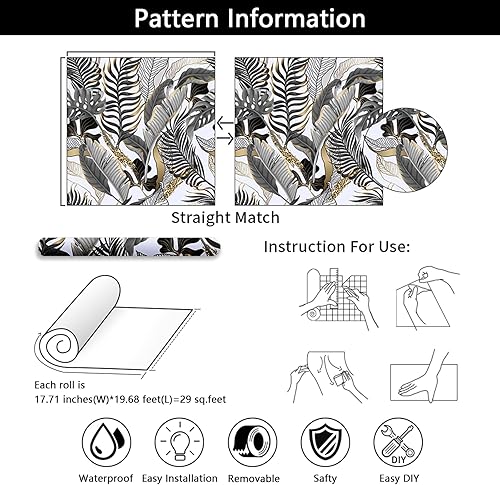 Pattern Information

Straight Match

Instruction For Use:

Each roll is
17.71 inches(W)*19.68 feet(L)=29 sq.feet

DIY

Waterproof Easy Installation Removable Safty Easy DIY