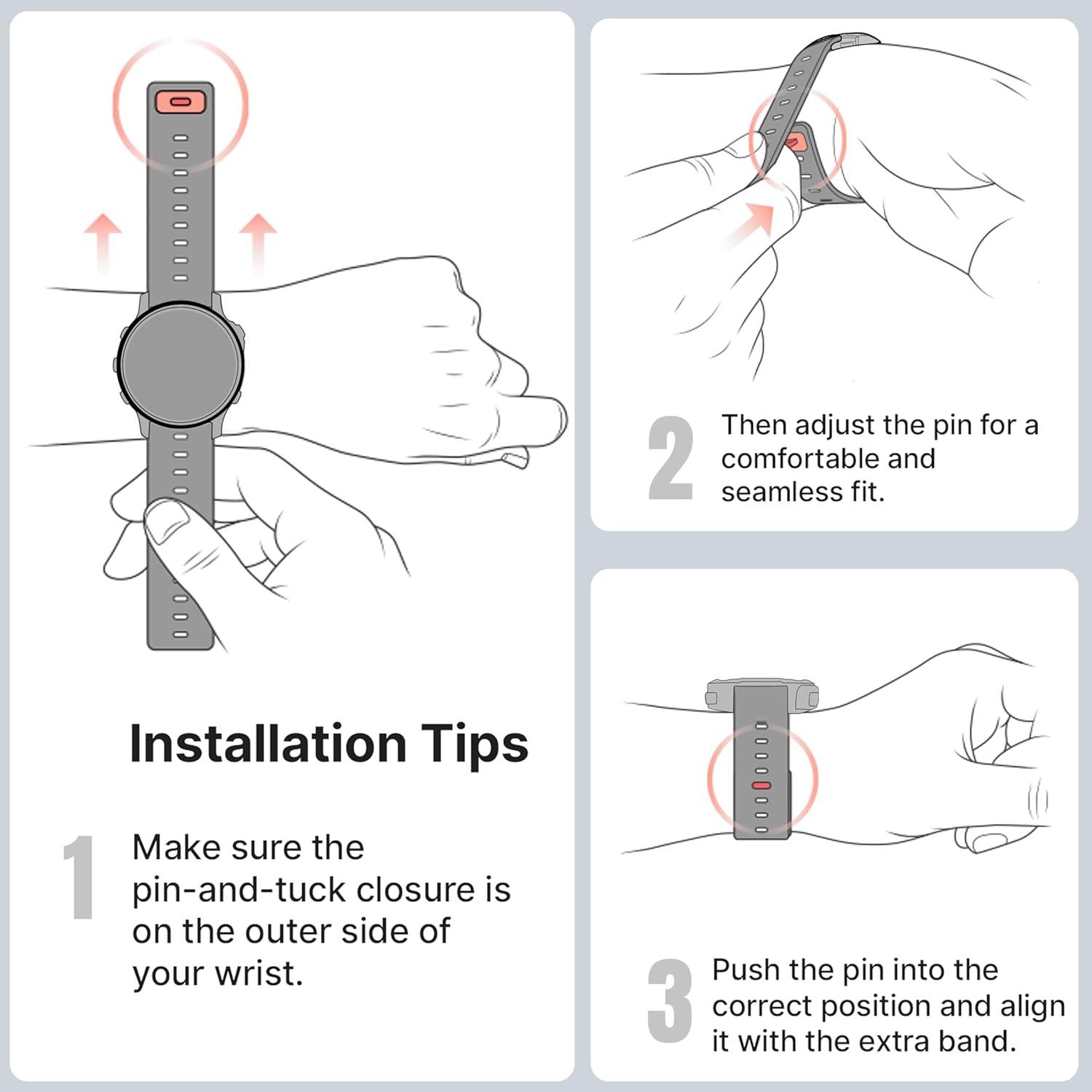 Installation Tips

1 Make sure the pin-and-tuck closure is on the outer side of your wrist.

2 Then adjust the pin for a comfortable and seamless fit.

3 Push the pin into the correct position and align it with the extra band.