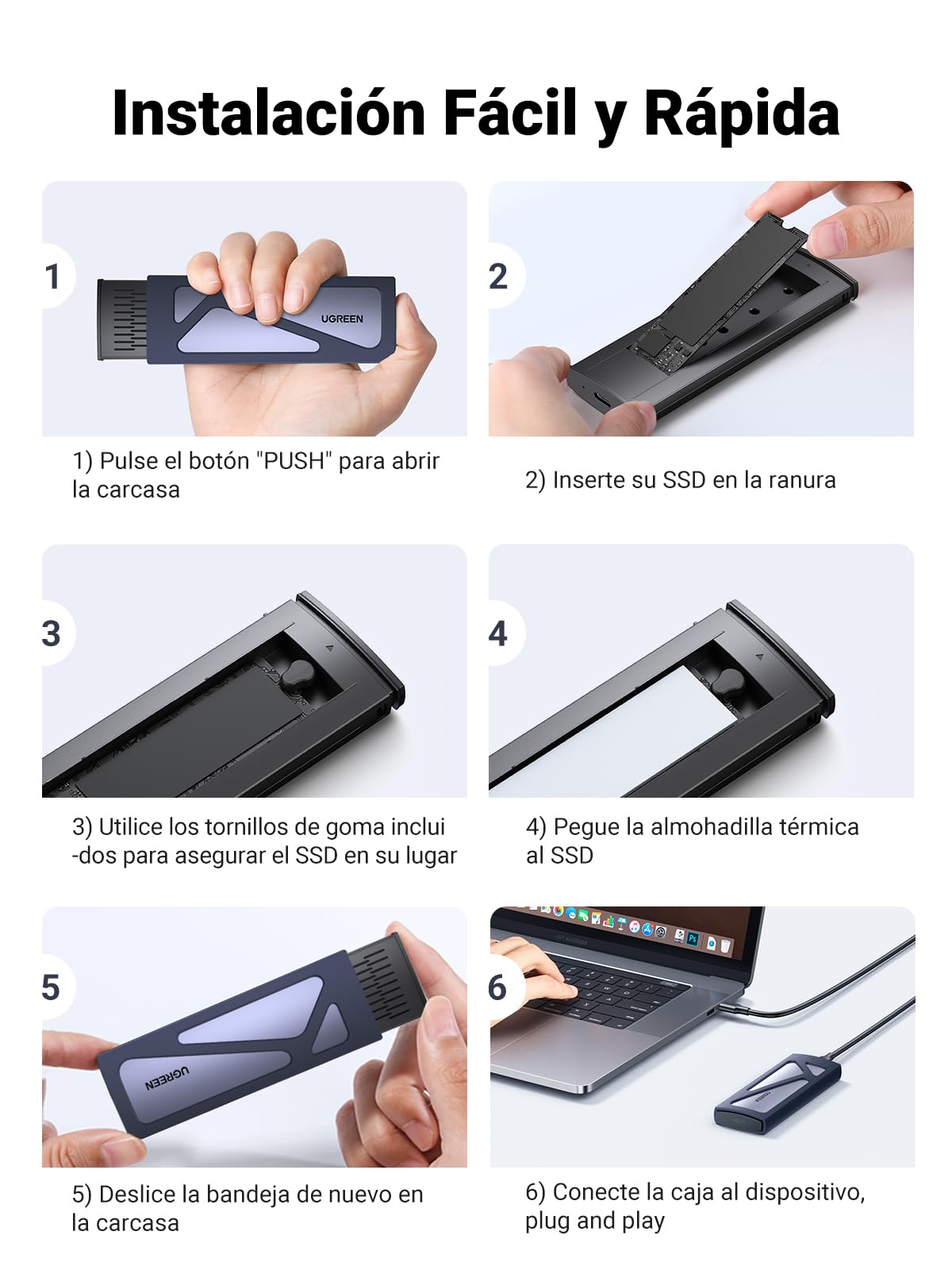 Instalación Fácil y Rápida

1

UGREEN

1) Pulse el botón "PUSH" para abrir la carcasa

2

2) Inserte su SSD en la ranura

3

3) Utilice los tornillos de goma inclui -dos para asegurar el SSD en su lugar

4

4) Pegue la almohadilla térmica al SSD

5

UGREEN

5) Deslice la bandeja de nuevo en la carcasa

6

6) Conecte la caja al dispositivo, plug and play