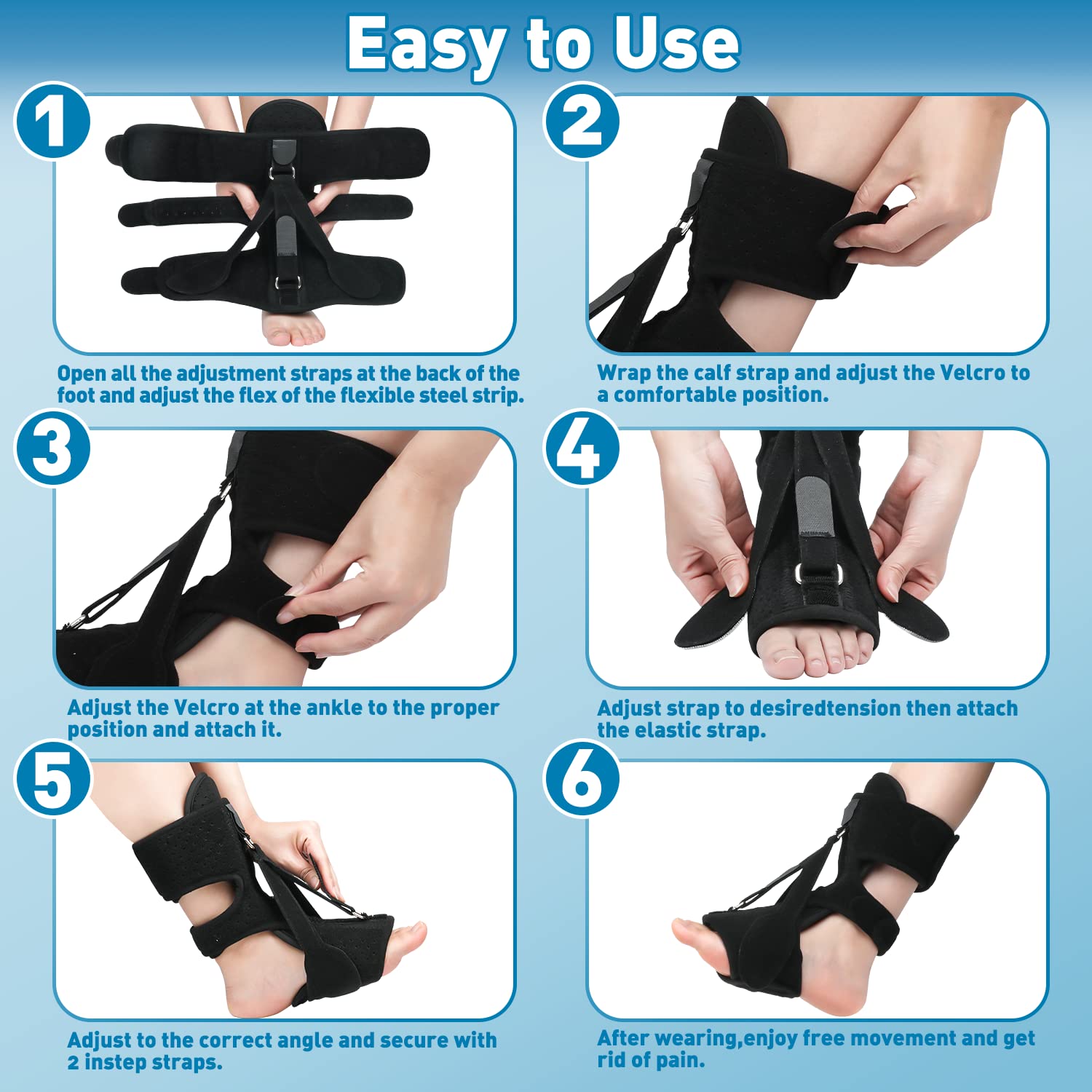 Easy to Use

1

Open all the adjustment straps at the back of the foot and adjust the flex of the flexible steel strip.

2

Wrap the calf strap and adjust the Velcro to a comfortable position.

3

Adjust the Velcro at the ankle to the proper position and attach it.

4

Adjust strap to desiredtension then attach the elastic strap.

5

Adjust to the correct angle and secure with 2 instep straps.

6

After wearing,enjoy free movement and get rid of pain.