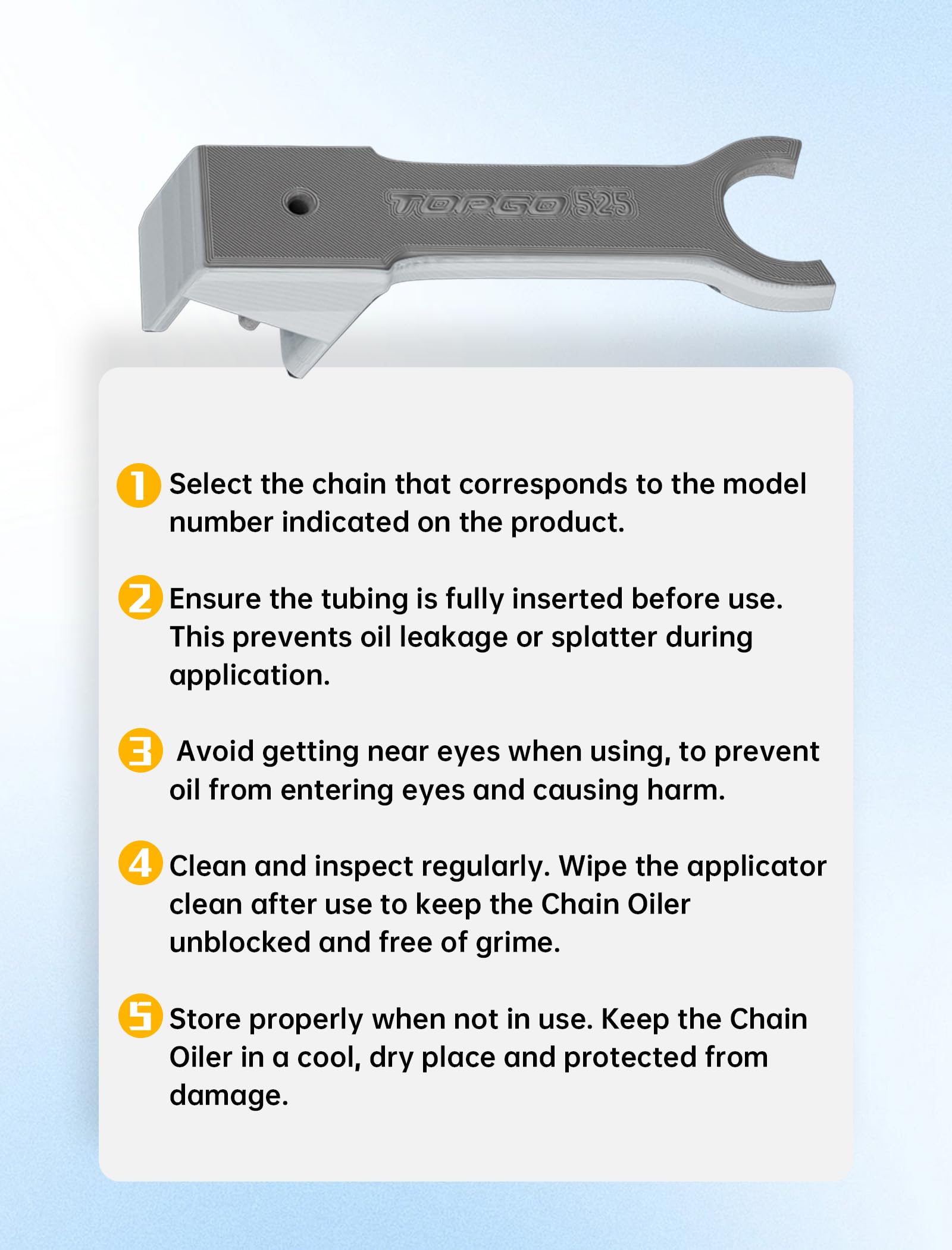 TOPGO 525

1 Select the chain that corresponds to the model number indicated on the product.

2 Ensure the tubing is fully inserted before use. This prevents oil leakage or splatter during application.

3 Avoid getting near eyes when using, to prevent oil from entering eyes and causing harm.

4 Clean and inspect regularly. Wipe the applicator clean after use to keep the Chain Oiler unblocked and free of grime.

5 Store properly when not in use. Keep the Chain Oiler in a cool, dry place and protected from damage.