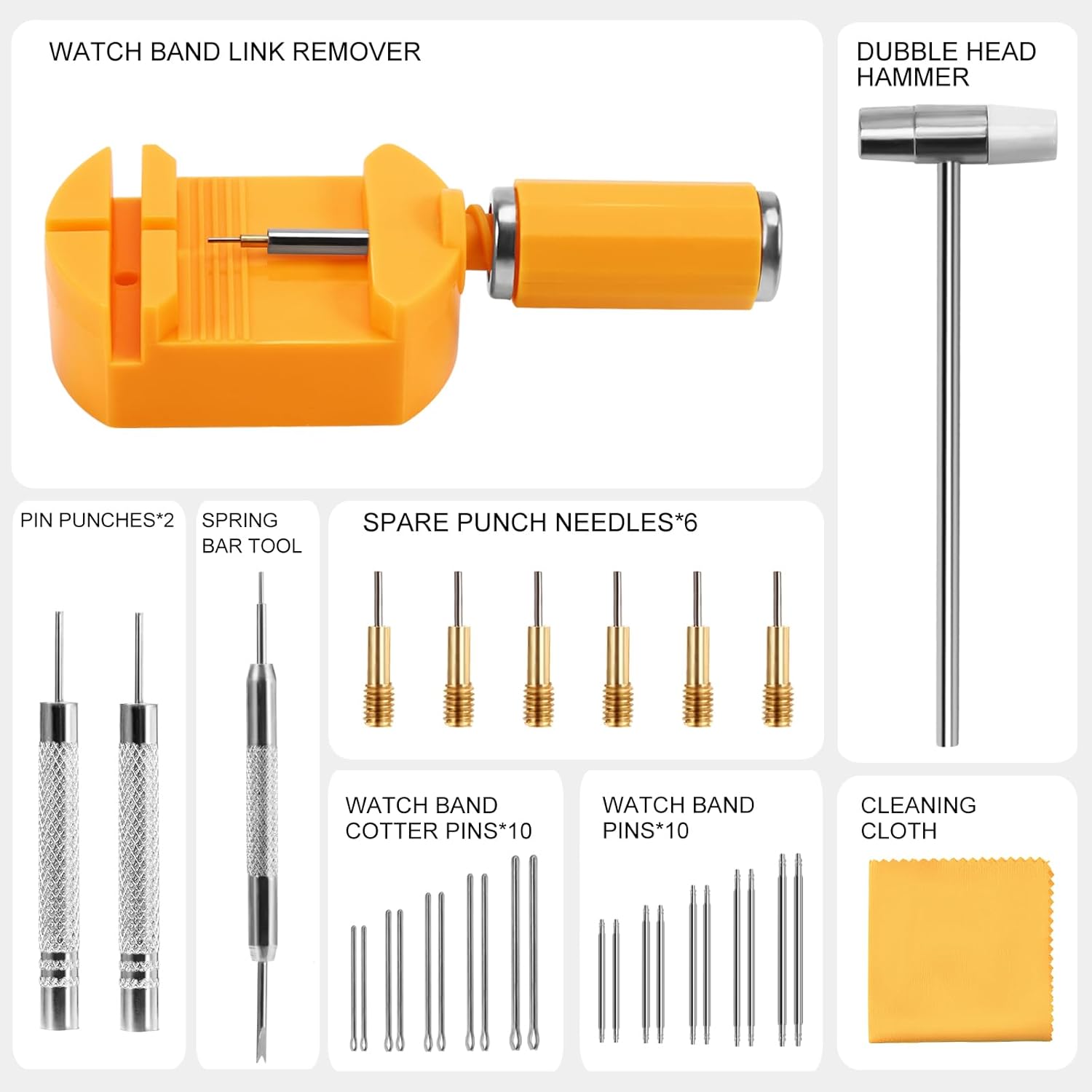 WATCH BAND LINK REMOVER

DUBBLE HEAD HAMMER

PIN PUNCHES*2

SPRING BAR TOOL

SPARE PUNCH NEEDLES*6

WATCH BAND COTTER PINS*10

WATCH BAND PINS*10

CLEANING CLOTH