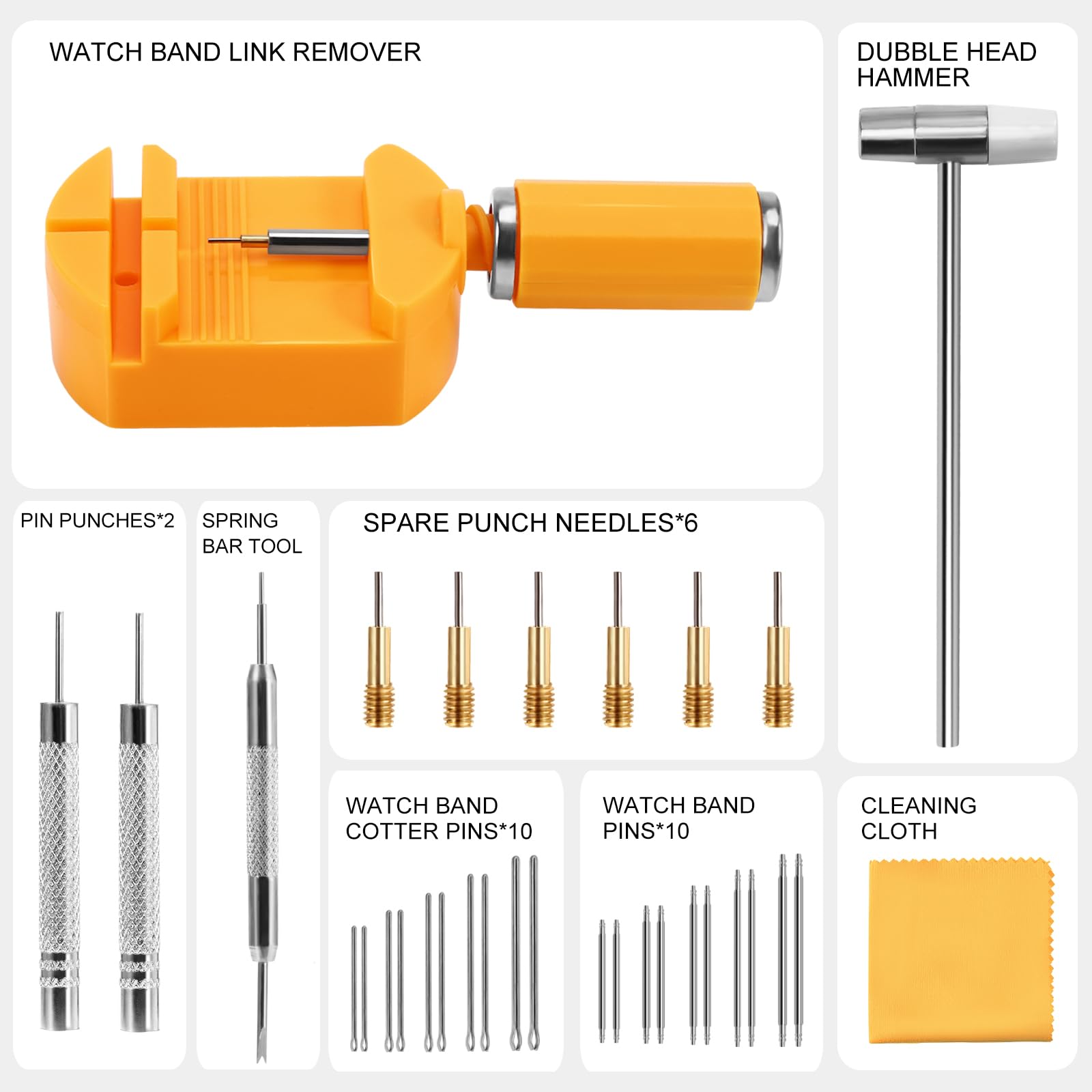 WATCH BAND LINK REMOVER

DUBBLE HEAD HAMMER

PIN PUNCHES*2

SPRING BAR TOOL

SPARE PUNCH NEEDLES*6

WATCH BAND COTTER PINS*10

WATCH BAND PINS*10

CLEANING CLOTH