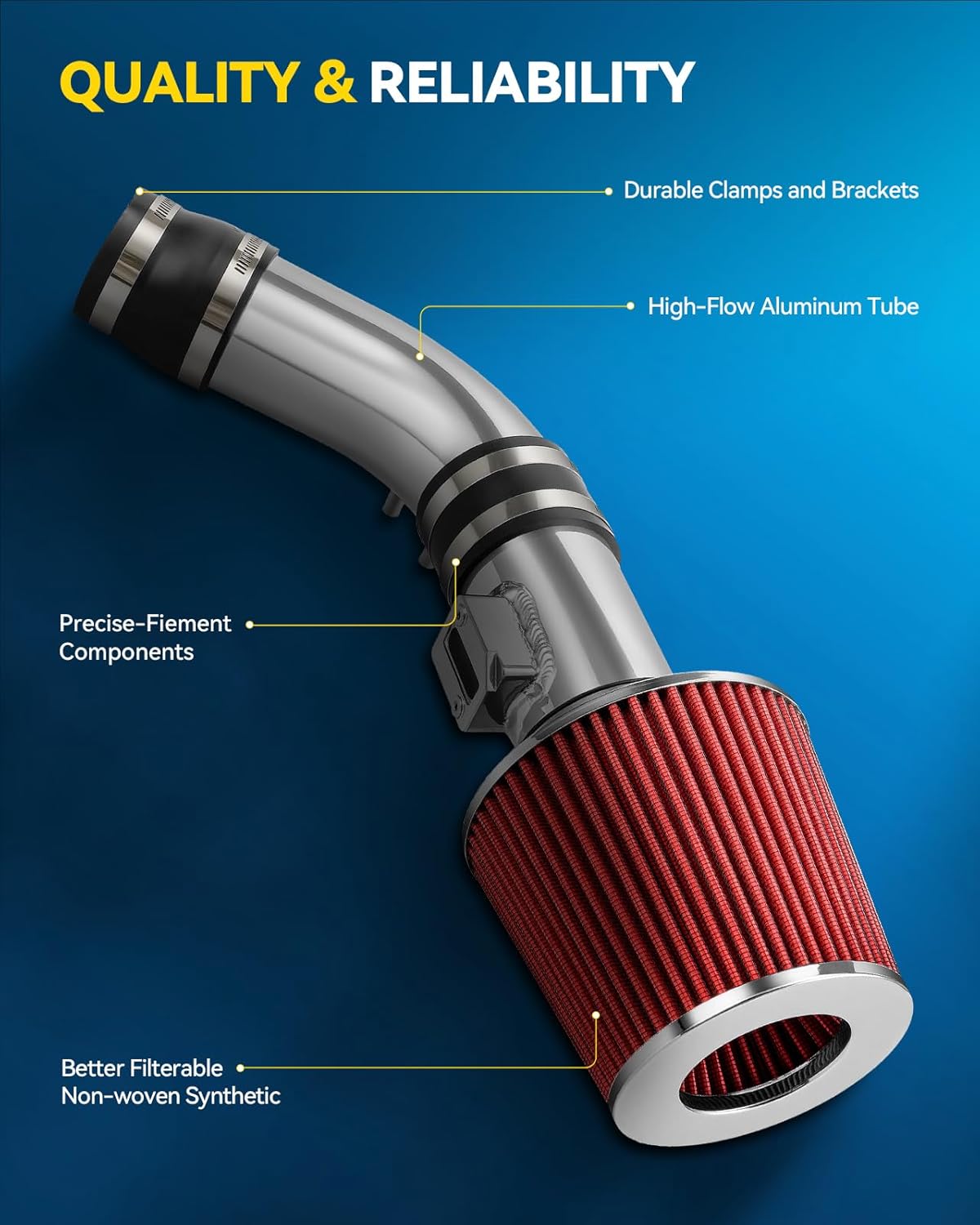 QUALITY & RELIABILITY

Durable Clamps and Brackets

High-Flow Aluminum Tube

Precise-Fiement Components

Better Filterable Non-woven Synthetic