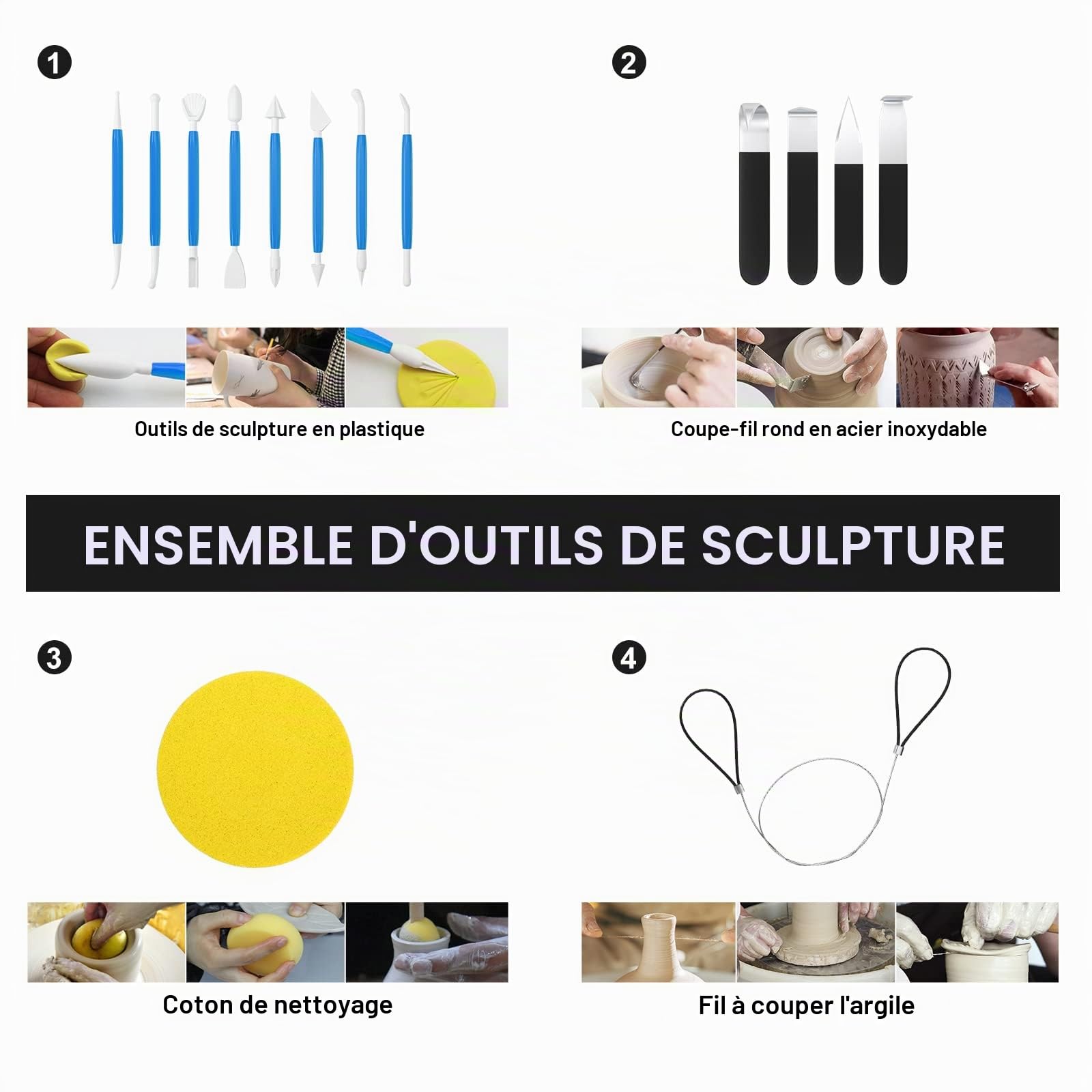 1

Outils de sculpture en plastique

2

Coupe-fil rond en acier inoxydable

ENSEMBLE D'OUTILS DE SCULPTURE

3

Coton de nettoyage

4

Fil à couper l'argile