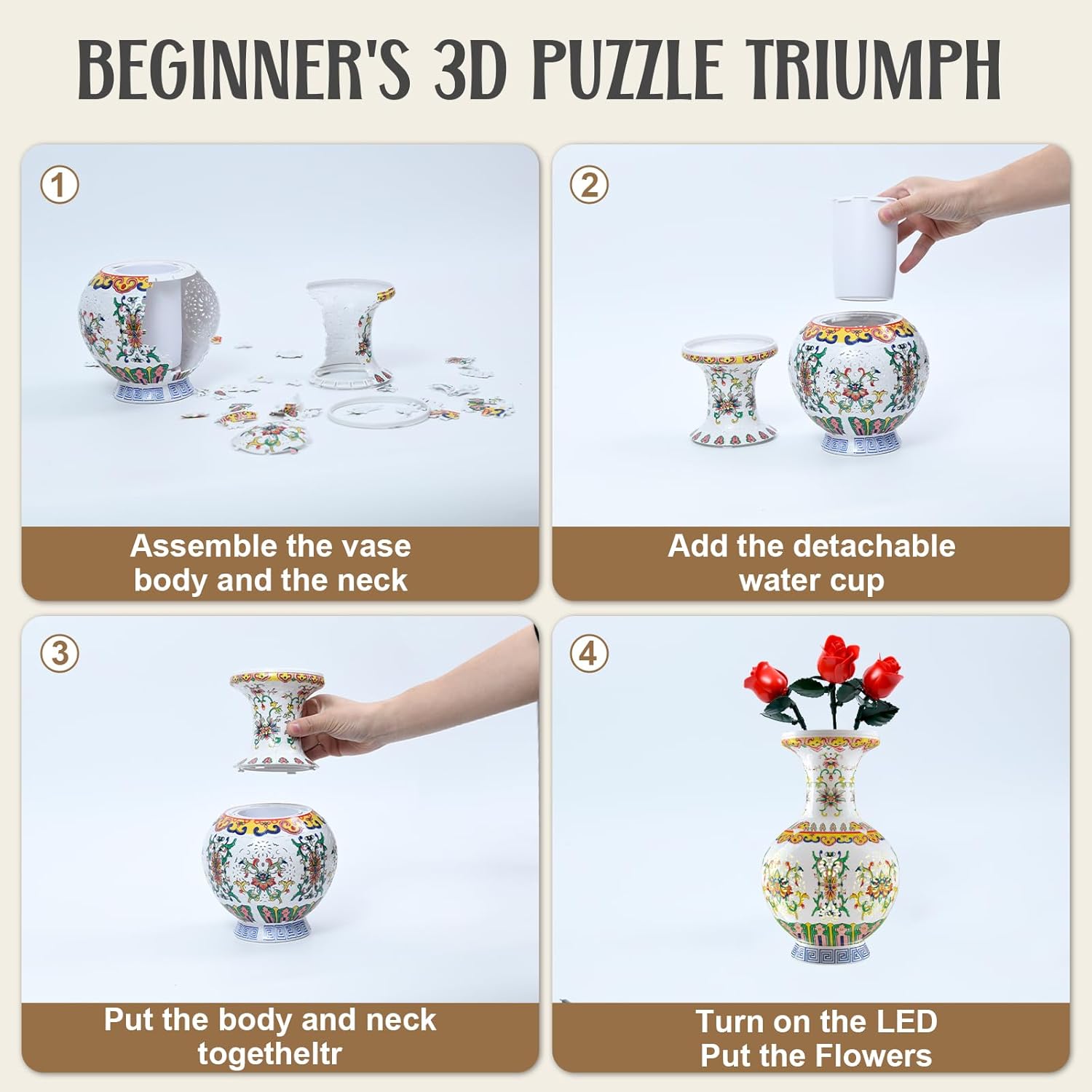 BEGINNER'S 3D PUZZLE TRIUMPH

①
Assemble the vase body and the neck

②
Add the detachable water cup

③
Put the body and neck togetheltr

④
Turn on the LED
Put the Flowers