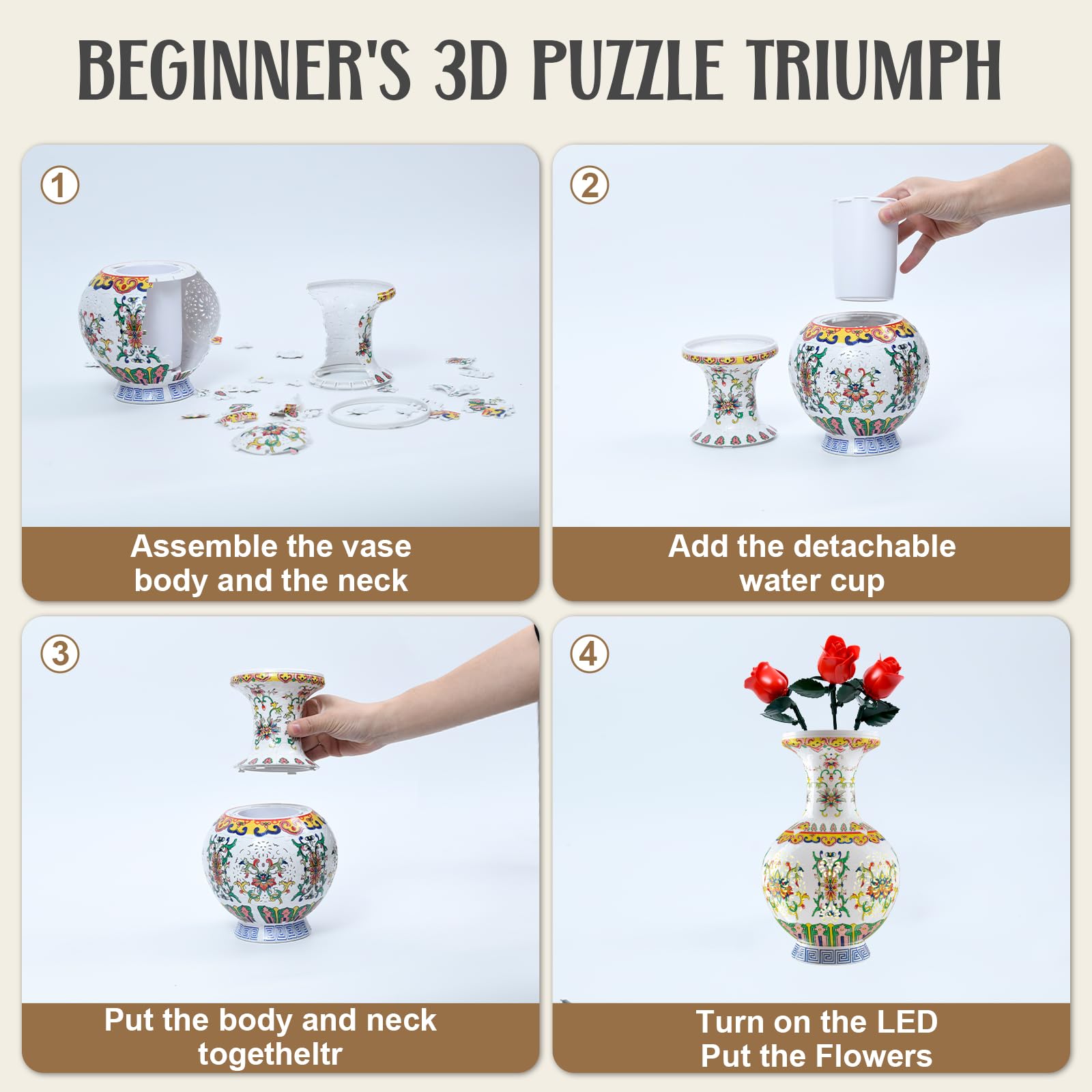 BEGINNER'S 3D PUZZLE TRIUMPH

①

Assemble the vase body and the neck

②

Add the detachable water cup

③

Put the body and neck togetheltr

④

Turn on the LED
Put the Flowers