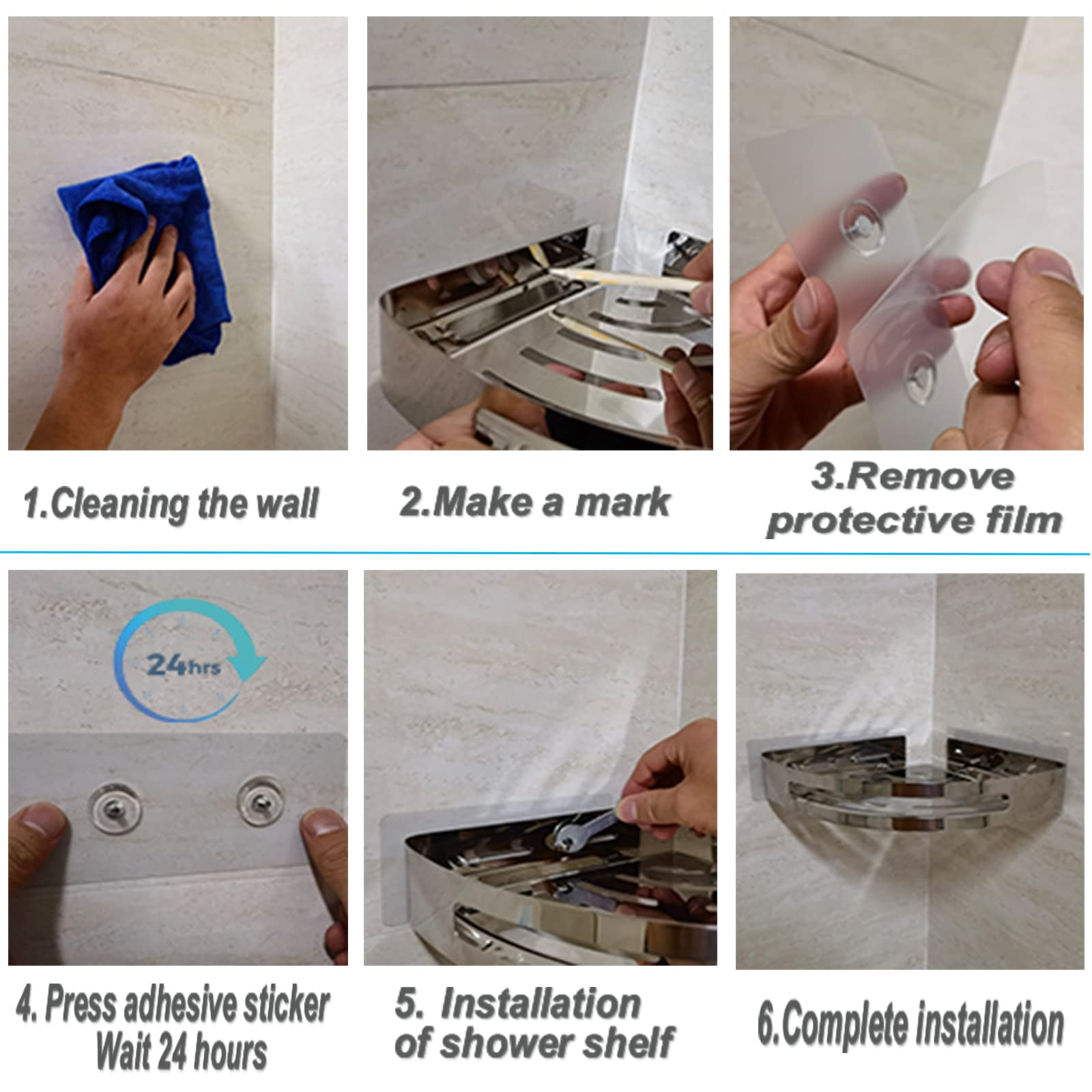 1.Cleaning the wall

2.Make a mark

3.Remove protective film

24hrs

4. Press adhesive sticker Wait 24 hours

5. Installation of shower shelf

6.Complete installation