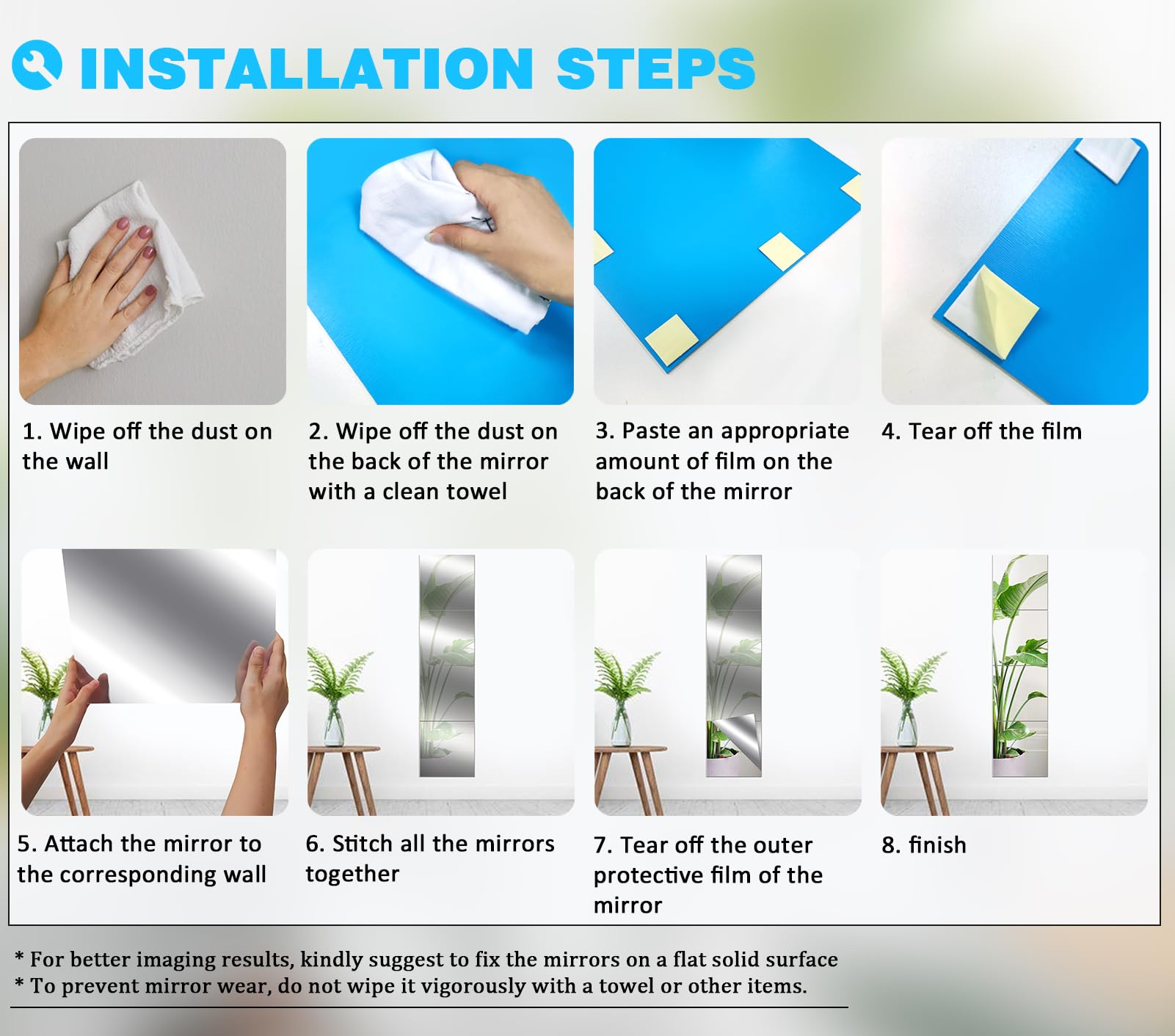 INSTALLATION STEPS

1. Wipe off the dust on the wall

2. Wipe off the dust on the back of the mirror with a clean towel

3. Paste an appropriate amount of film on the back of the mirror

4. Tear off the film

5. Attach the mirror to the corresponding wall

6. Stitch all the mirrors together

7. Tear off the outer protective film of the mirror

8. finish

* For better imaging results, kindly suggest to fix the mirrors on a flat solid surface
* To prevent mirror wear, do not wipe it vigorously with a towel or other items.