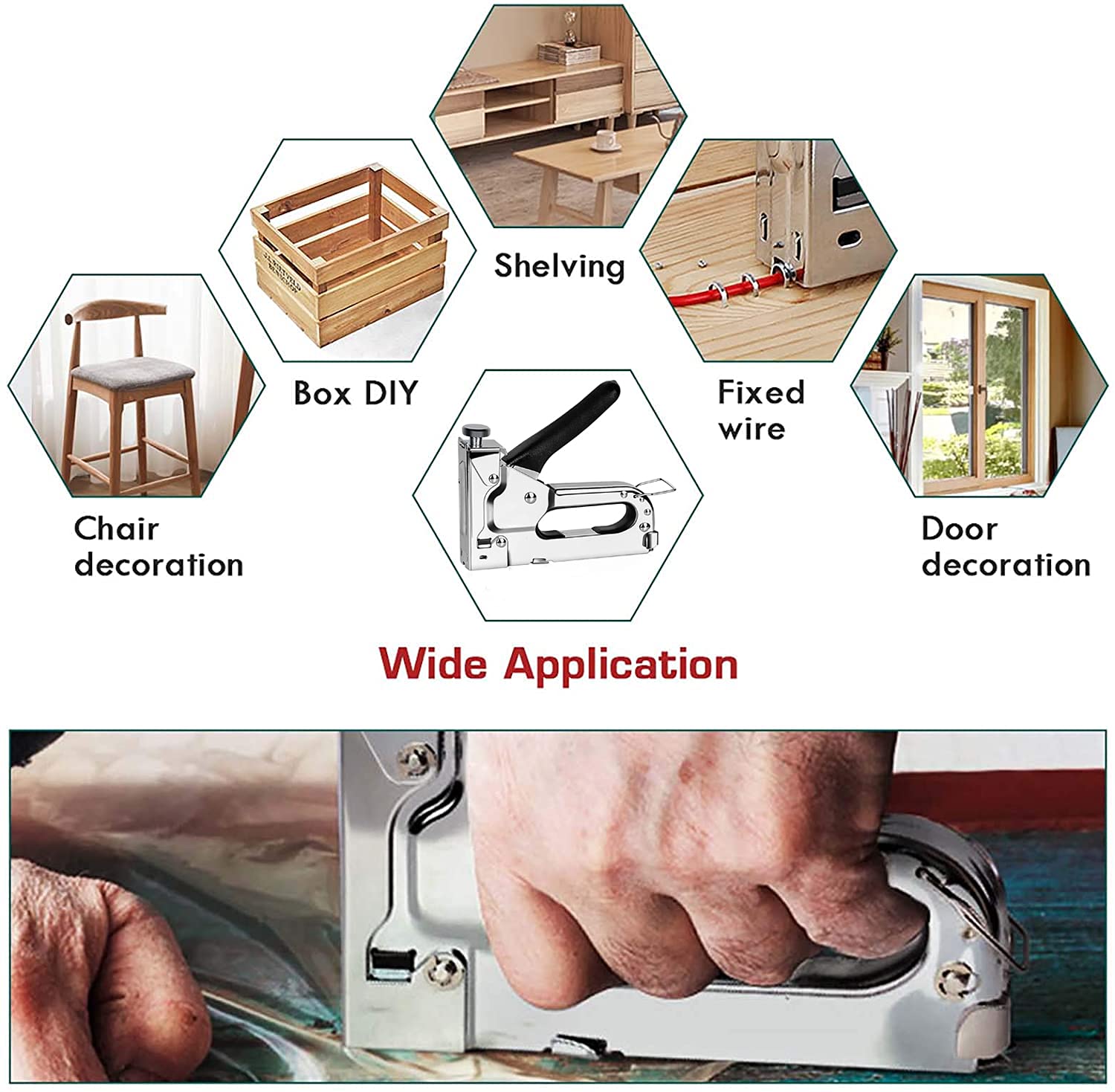 Shelving

Box DIY

Fixed wire

Chair decoration

Door decoration

Wide Application