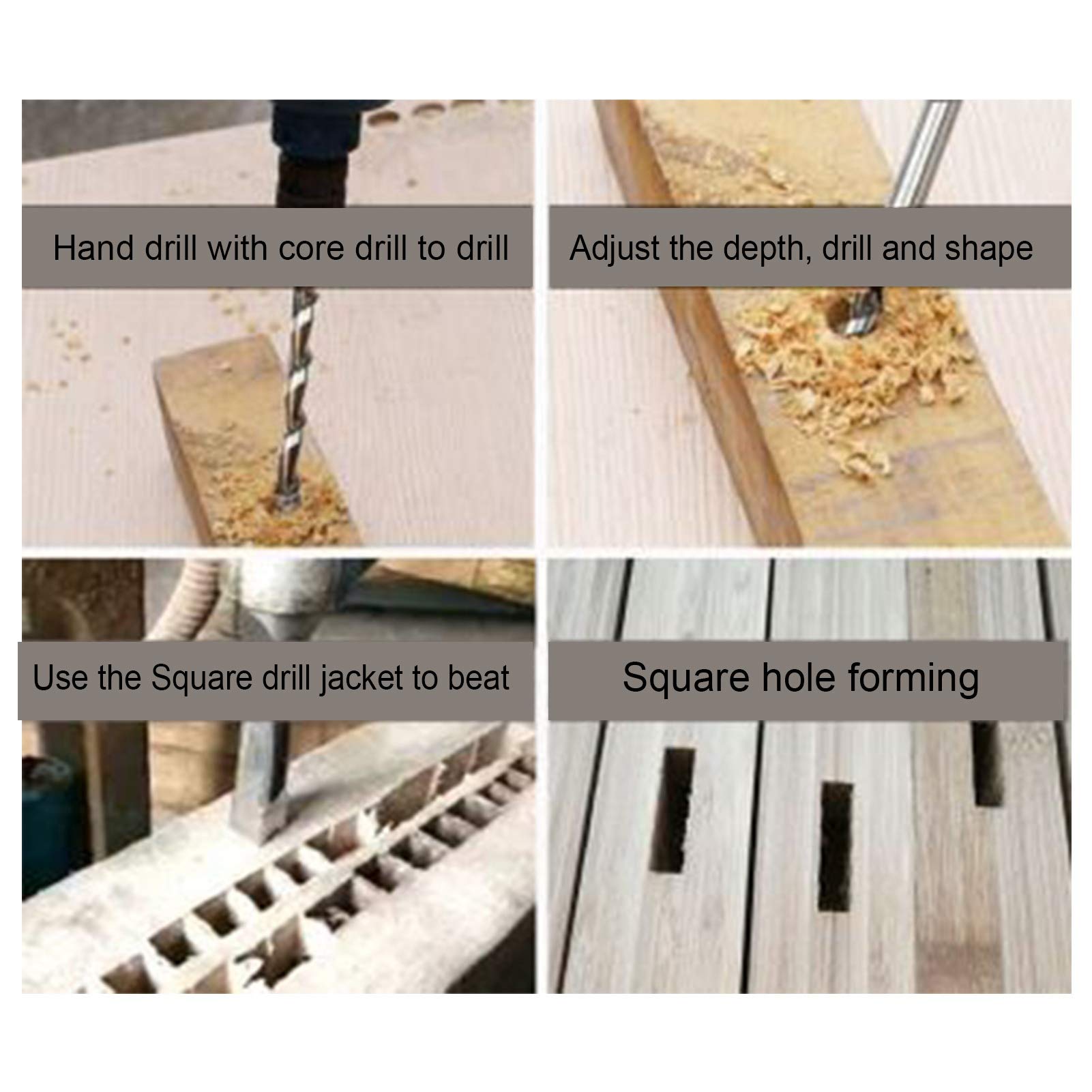 Hand drill with core drill to drill

Adjust the depth, drill and shape

Use the Square drill jacket to beat

Square hole forming