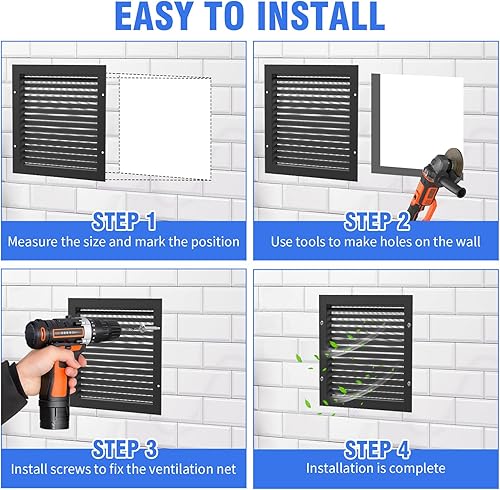 EASY TO INSTALL

STEP 1
Measure the size and mark the position

STEP 2
Use tools to make holes on the wall

STEP 3
Install screws to fix the ventilation net

STEP 4
Installation is complete