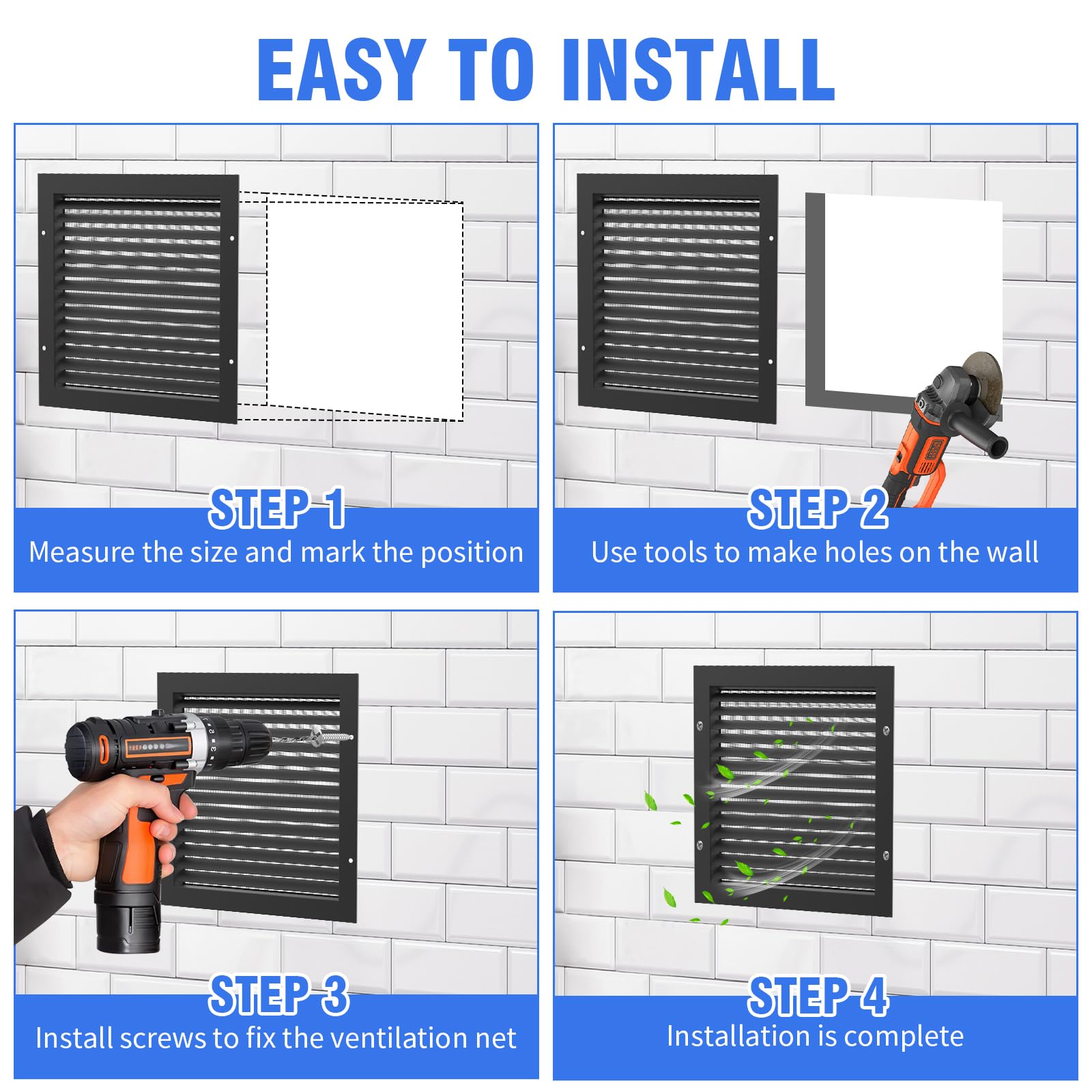 EASY TO INSTALL

STEP 1
Measure the size and mark the position

STEP 2
Use tools to make holes on the wall

STEP 3
Install screws to fix the ventilation net

STEP 4
Installation is complete