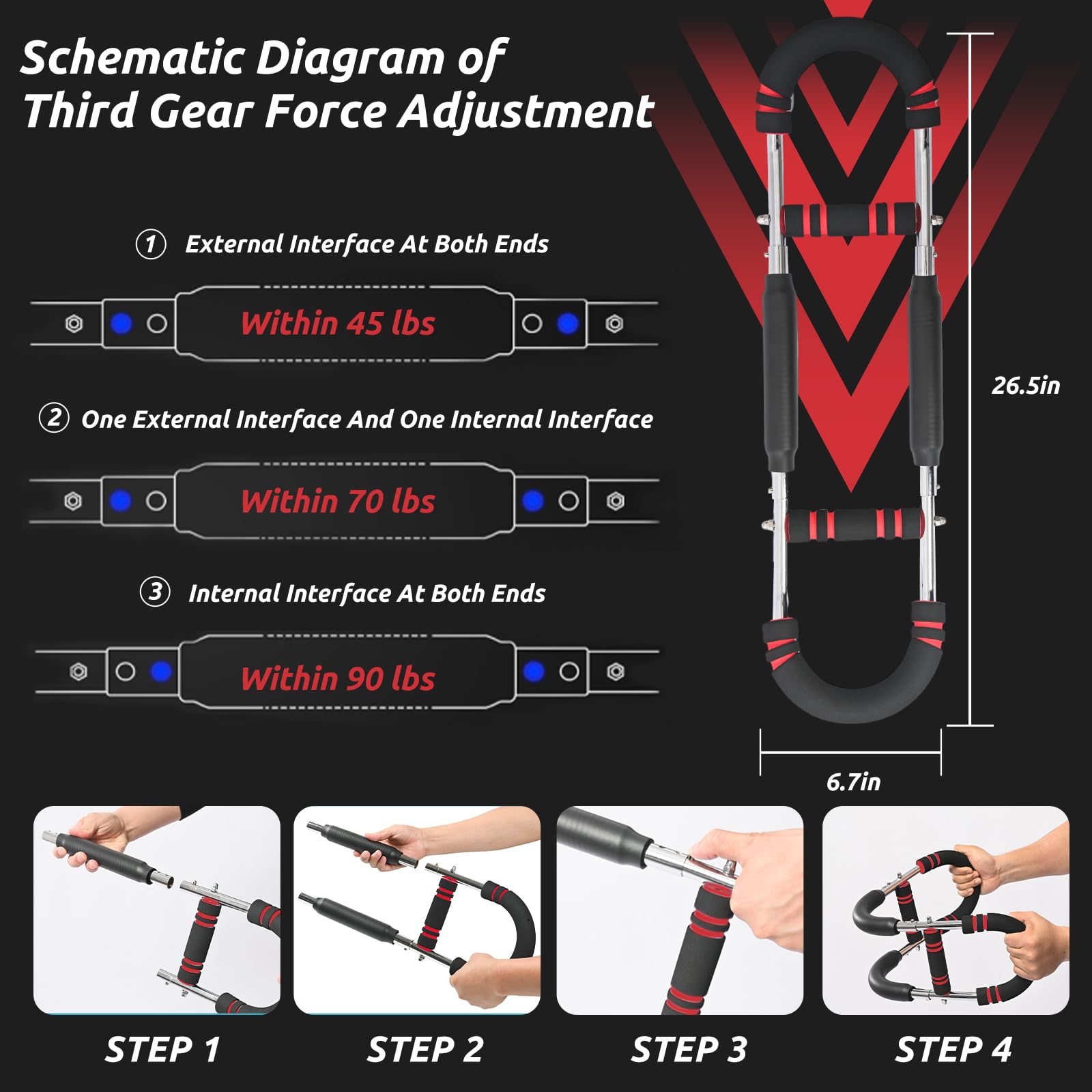 Schematic Diagram of Third Gear Force Adjustment

① External Interface At Both Ends

Within 45 lbs

② One External Interface And One Internal Interface

Within 70 lbs

③ Internal Interface At Both Ends

Within 90 lbs

26.5in

6.7in

STEP 1

STEP 2

STEP 3

STEP 4