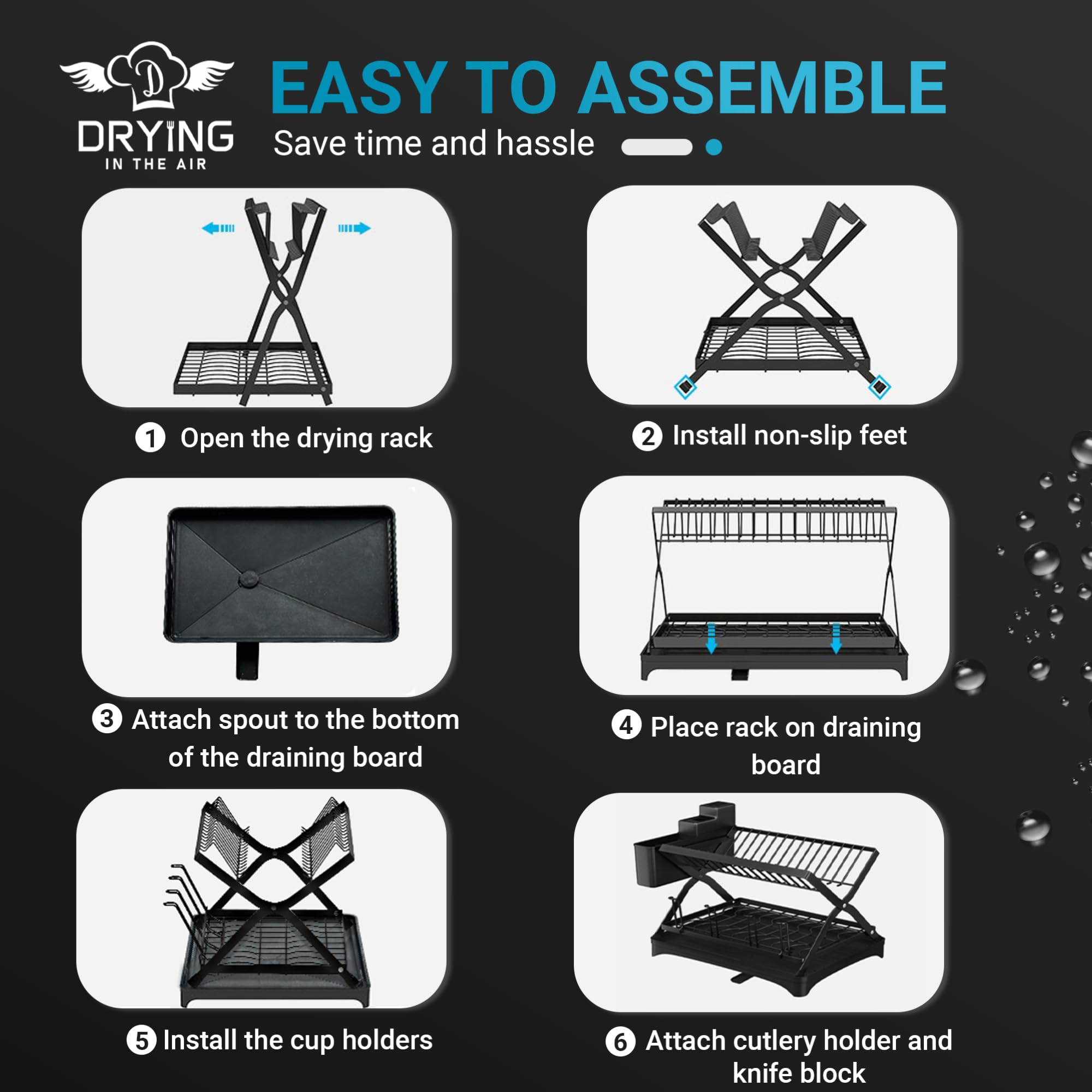 D
DRYING
IN THE AIR

EASY TO ASSEMBLE
Save time and hassle

1 Open the drying rack

2 Install non-slip feet

3 Attach spout to the bottom of the draining board

4 Place rack on draining board

5 Install the cup holders

6 Attach cutlery holder and knife block