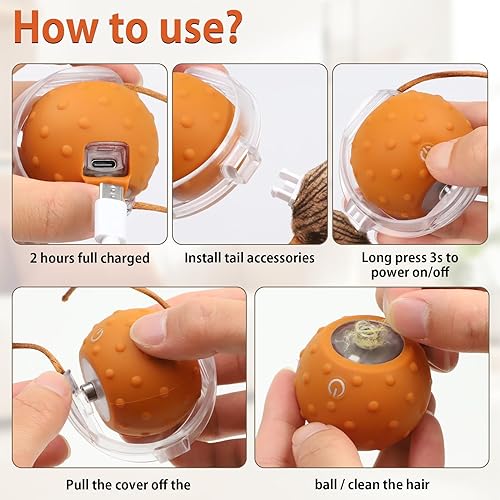 How to use?

2 hours full charged

Install tail accessories

Long press 3s to power on/off

Pull the cover off the

ball / clean the hair