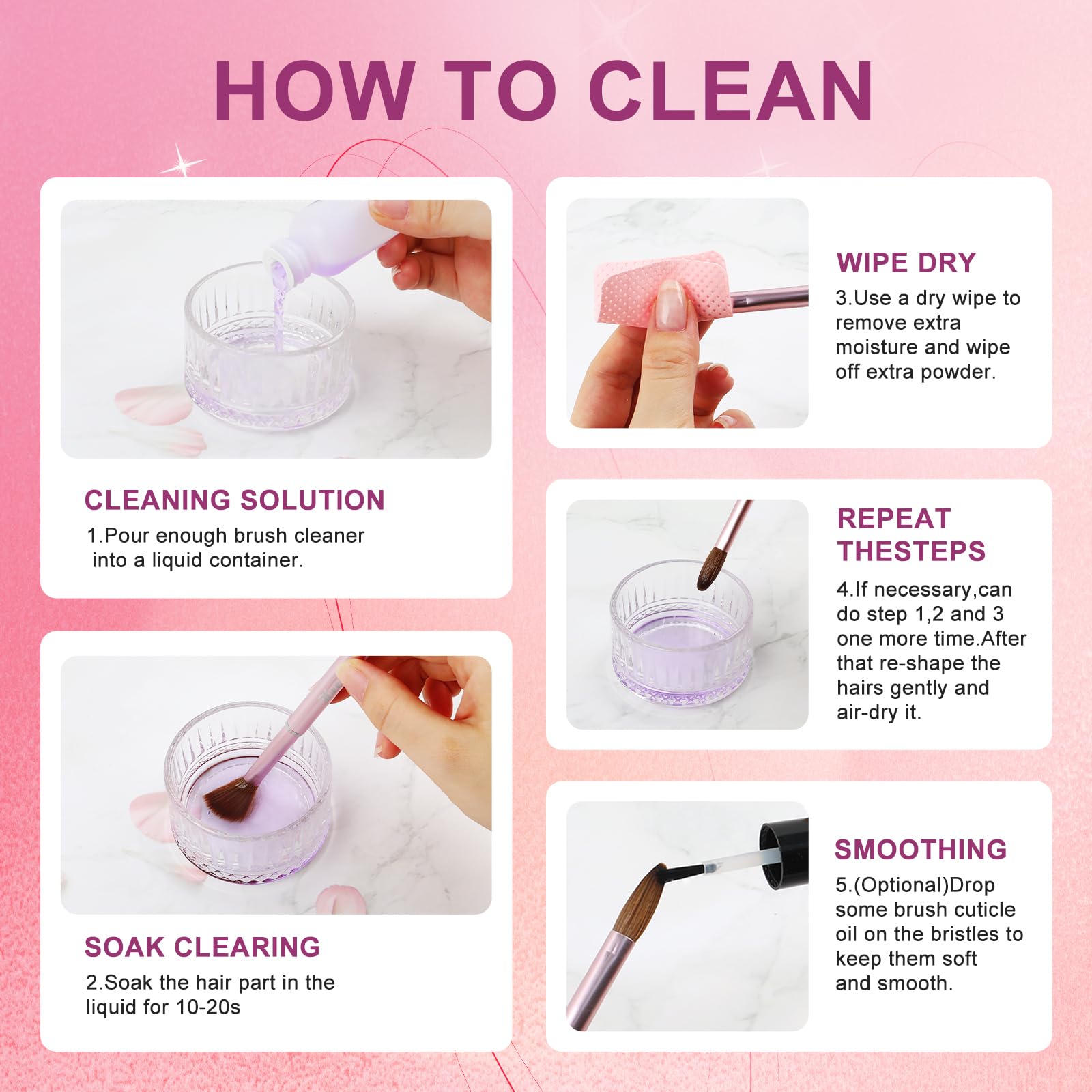 HOW TO CLEAN

CLEANING SOLUTION
1.Pour enough brush cleaner into a liquid container.

SOAK CLEARING
2.Soak the hair part in the liquid for 10-20s

WIPE DRY
3.Use a dry wipe to remove extra moisture and wipe off extra powder.

REPEAT THESTEPS
4.If necessary,can do step 1,2 and 3 one more time.After that re-shape the hairs gently and air-dry it.

SMOOTHING
5.(Optional)Drop some brush cuticle oil on the bristles to keep them soft and smooth.