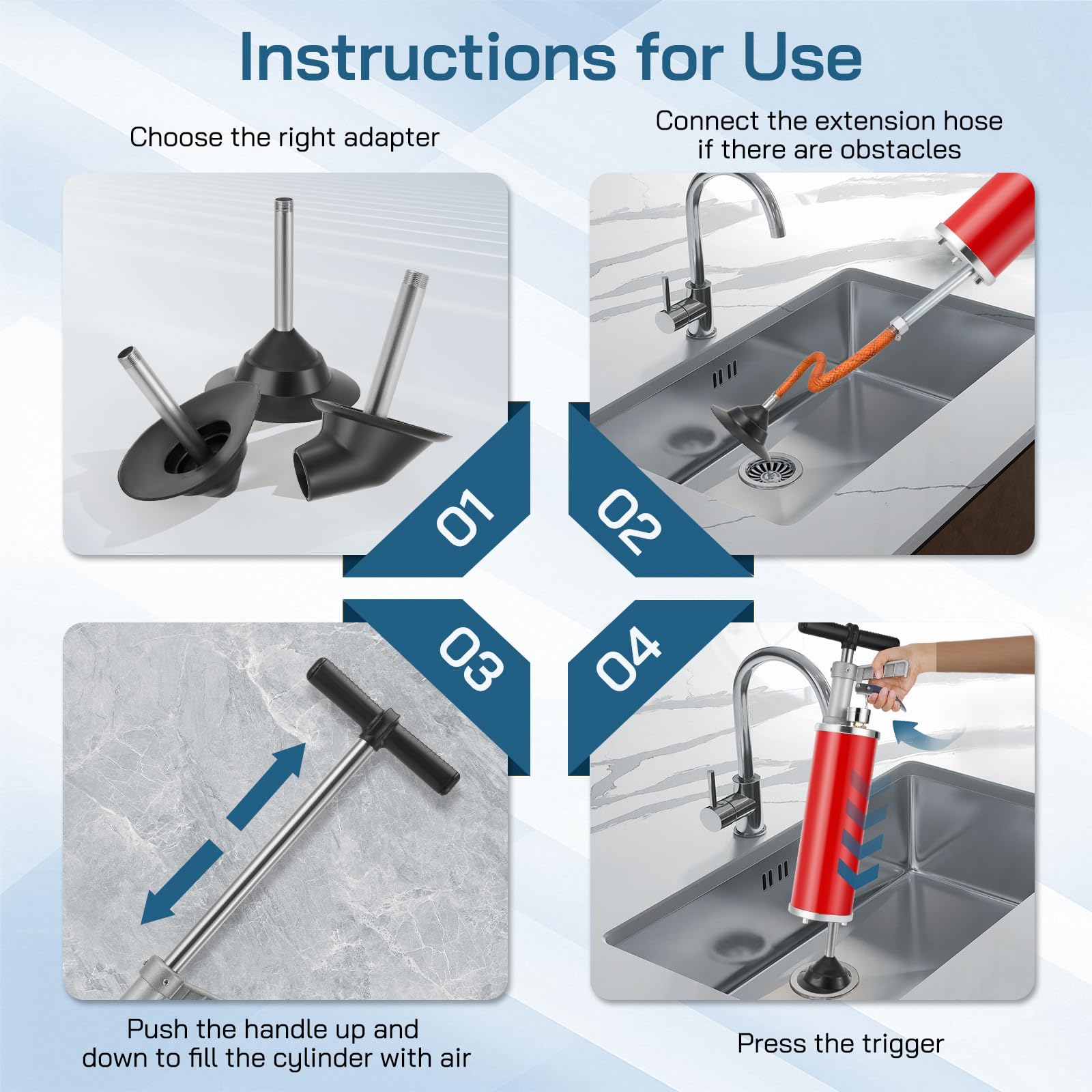 Instructions for Use

Choose the right adapter

Connect the extension hose if there are obstacles

01

02

03

04

Push the handle up and down to fill the cylinder with air

Press the trigger