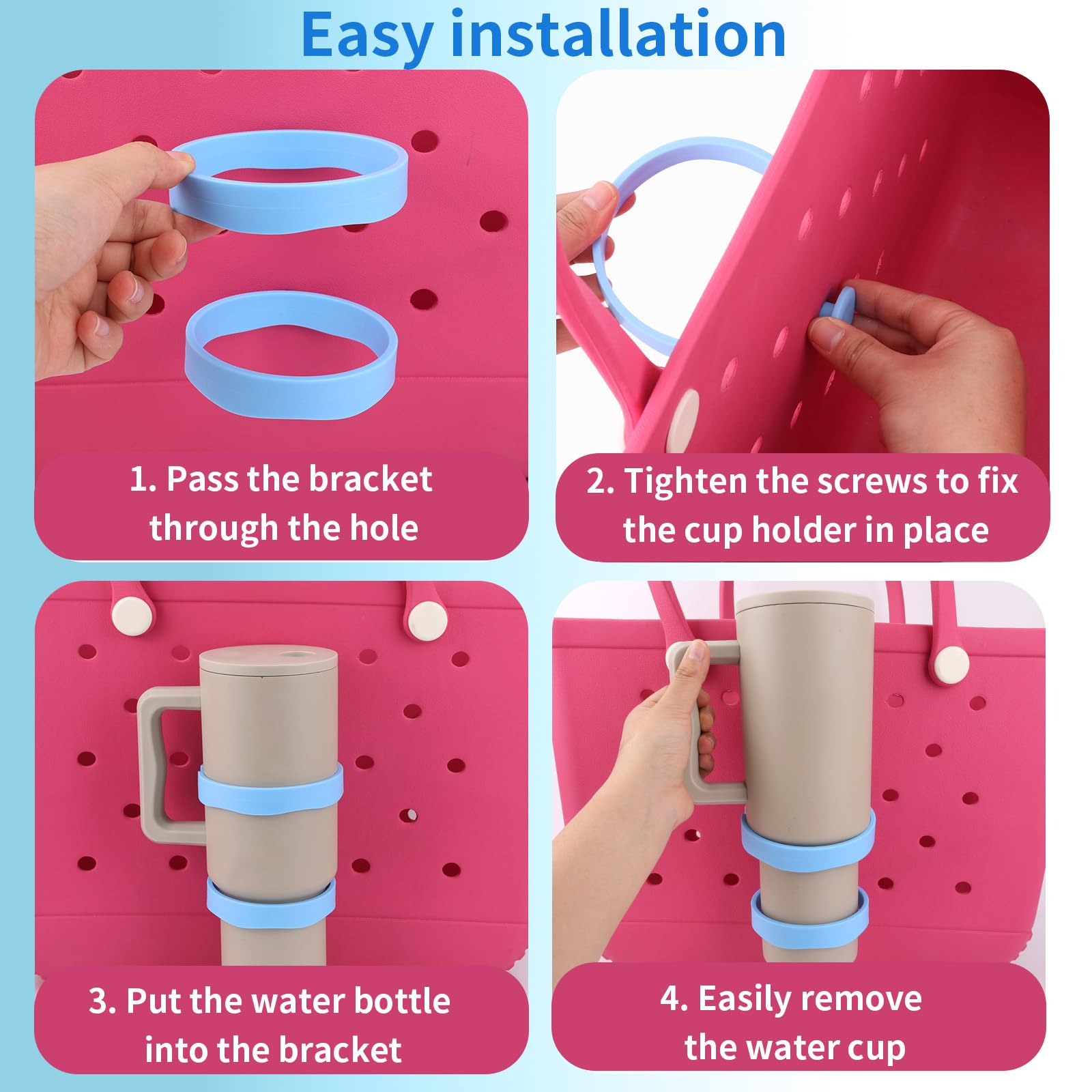 Easy installation

1. Pass the bracket through the hole

2. Tighten the screws to fix the cup holder in place

3. Put the water bottle into the bracket

4. Easily remove the water cup