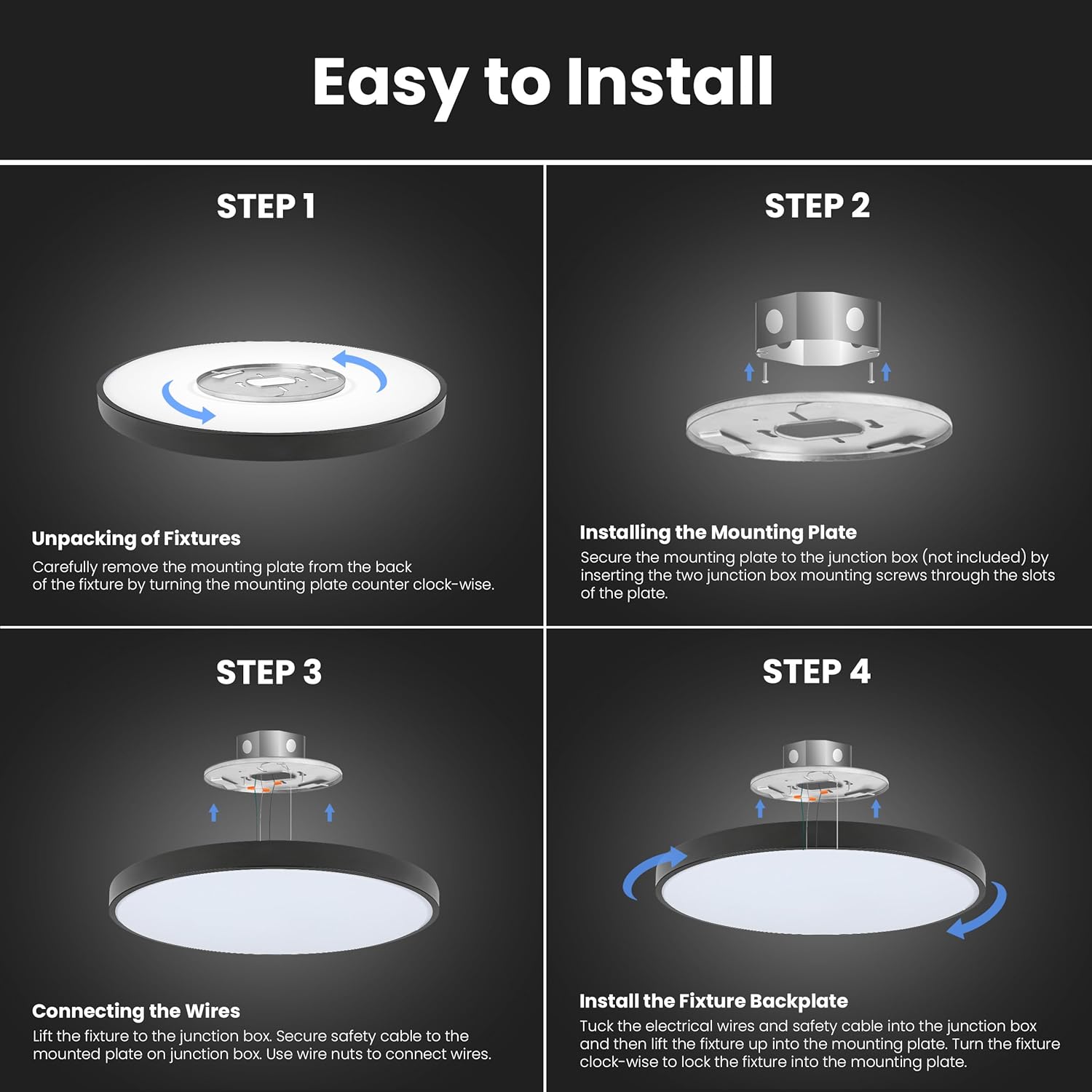 Easy to Install

STEP 1

Unpacking of Fixtures
Carefully remove the mounting plate from the back of the fixture by turning the mounting plate counter clock-wise.

STEP 2

Installing the Mounting Plate
Secure the mounting plate to the junction box (not included) by inserting the two junction box mounting screws through the slots of the plate.

STEP 3

Connecting the Wires
Lift the fixture to the junction box. Secure safety cable to the mounted plate on junction box. Use wire nuts to connect wires.

STEP 4

Install the Fixture Backplate
Tuck the electrical wires and safety cable into the junction box and then lift the fixture up into the mounting plate. Turn the fixture clock-wise to lock the fixture into the mounting plate.